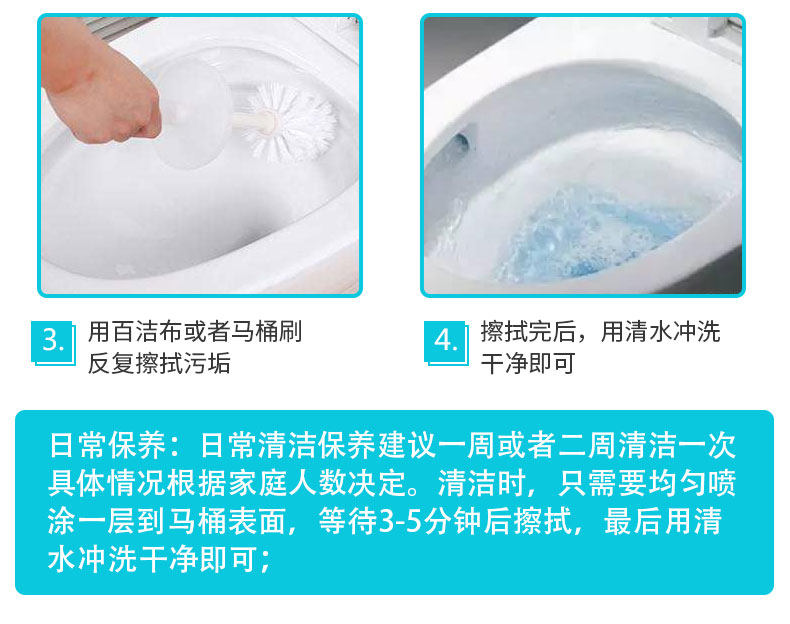 3. 用百洁布或者马桶刷反复擦拭污垢

4. 擦拭完后，用清水冲洗干净即可

日常保养：日常清洁保养建议一周或者二周清洁一次具体情况根据家庭人数决定。清洁时，只需要均匀喷涂一层到马桶表面，等待3-5分钟后擦拭，最后用清水冲洗干净即可；