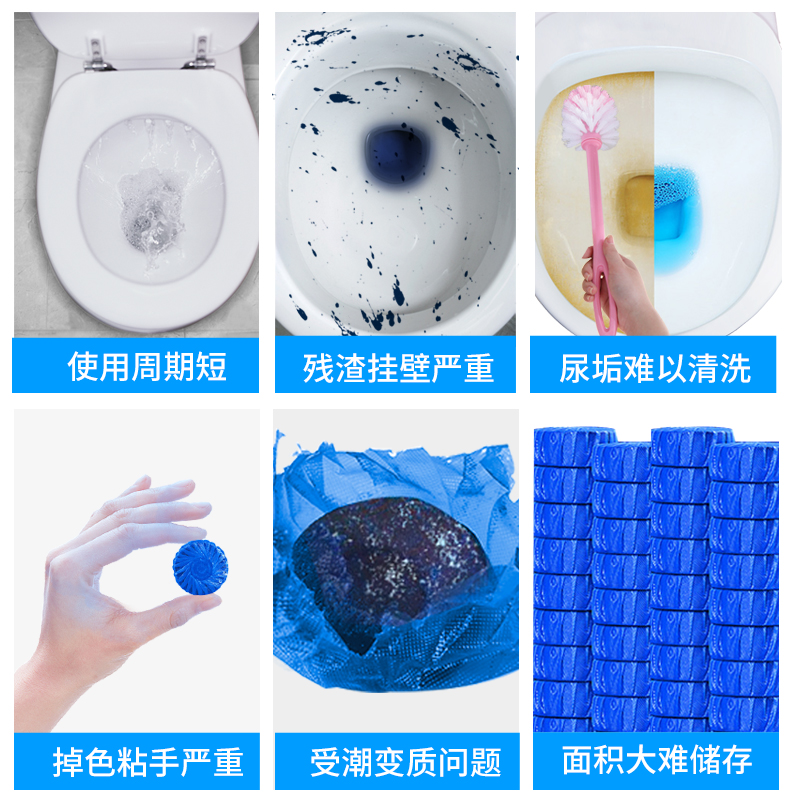 使用周期短

残渣挂壁严重

尿垢难以清洗

掉色粘手严重

受潮变质问题

面积大难储存