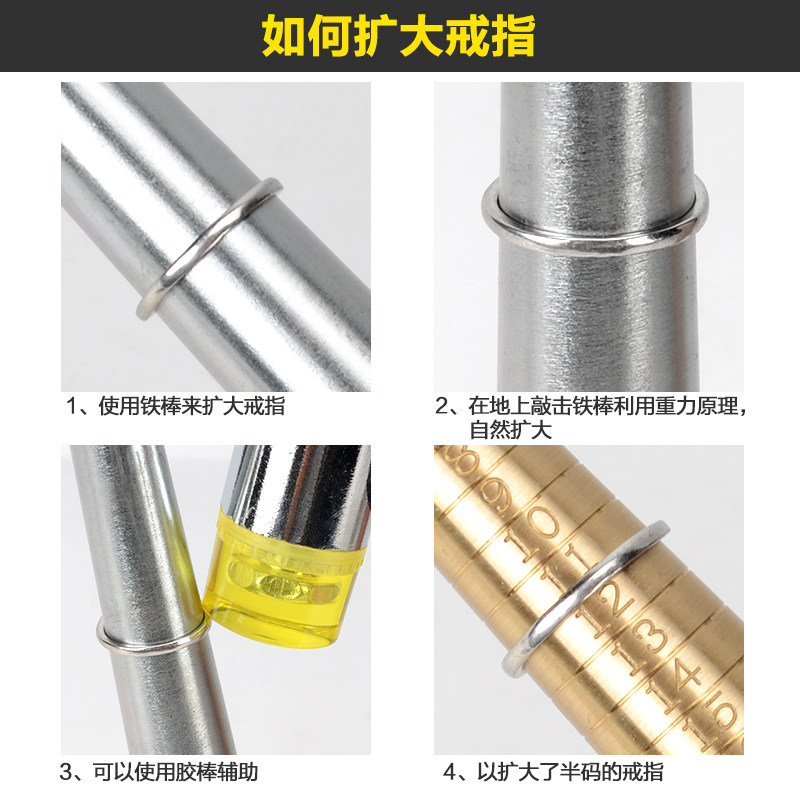 如何扩大戒指

1、使用铁棒来扩大戒指

2、在地上敲击铁棒利用重力原理，自然扩大

3、可以使用胶棒辅助

8
9
10
11
12
13
14
15

4、以扩大了半码的戒指