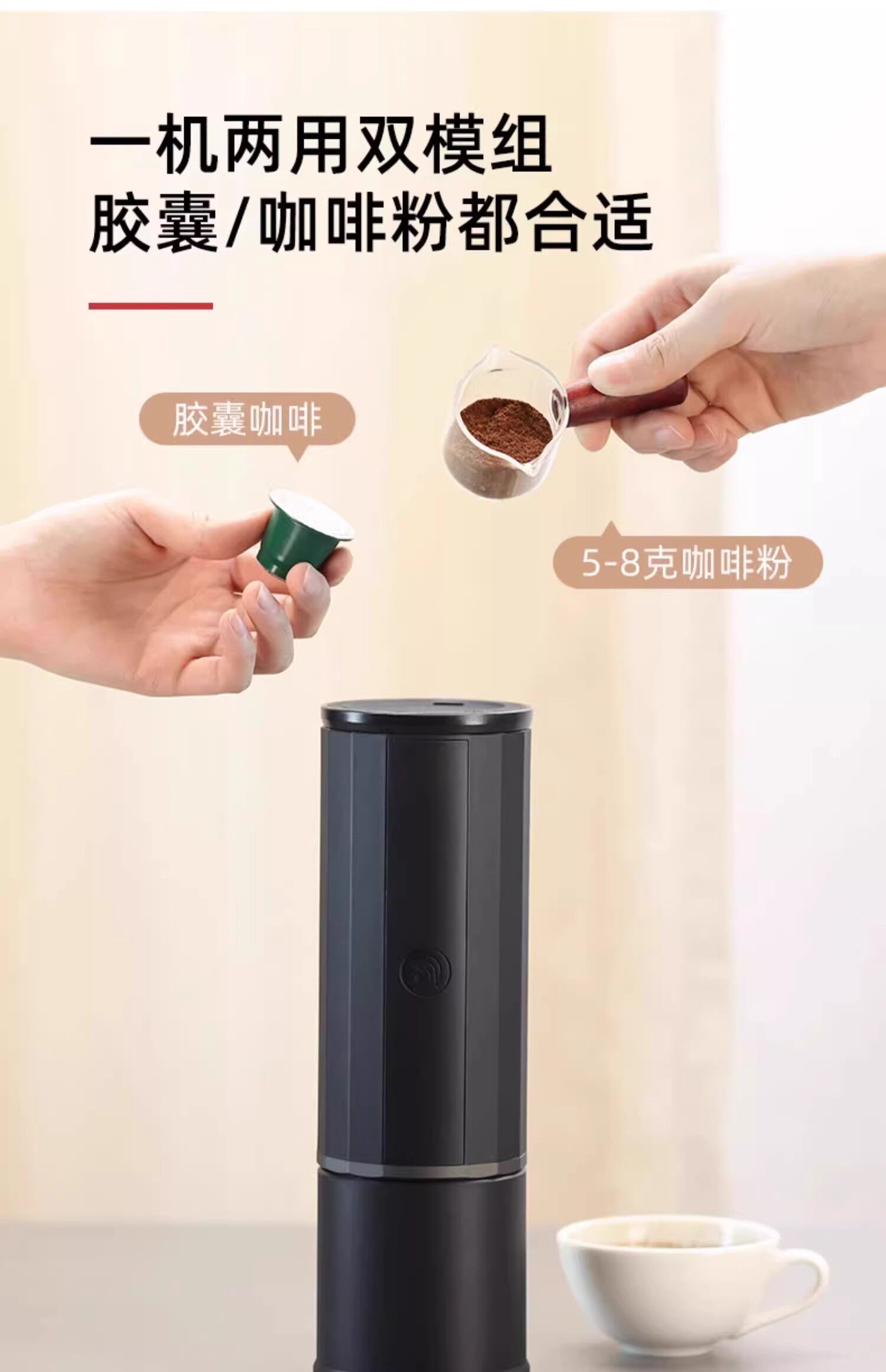 一机两用双模组
胶囊/咖啡粉都合适

胶囊咖啡

5-8克咖啡粉