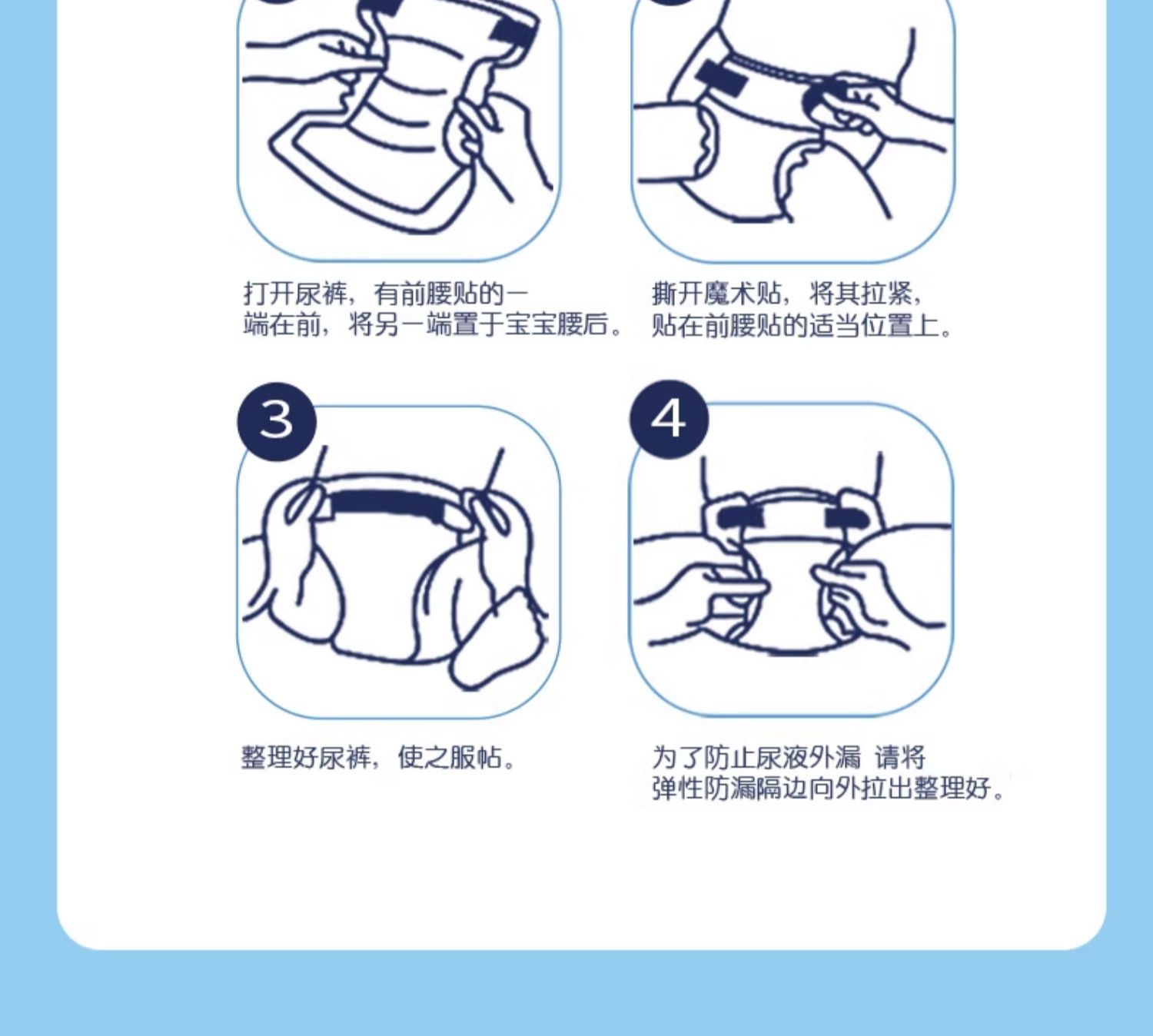 打开尿裤，有前腰贴的一端在前，将另一端置于宝宝腰后。

撕开魔术贴，将其拉紧，贴在前腰贴的适当位置上。

3

整理好尿裤，使之服帖。

4

为了防止尿液外漏 请将弹性防漏隔边向外拉出整理好。