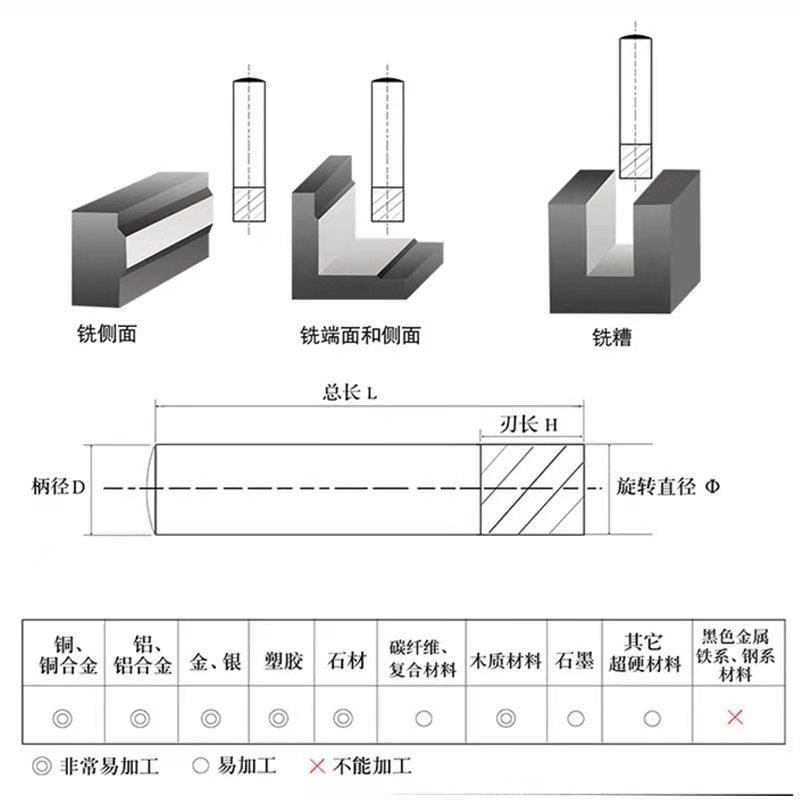 铣侧面

铣端面和侧面

铣槽

总长 L

刃长 H

柄径 D

旋转直径 Φ

| 铜、铜合金 | 铝、铝合金 | 金、银 | 塑胶 | 石材 | 碳纤维、复合材料 | 木质材料 | 石墨 | 其它超硬材料 | 黑色金属铁系、钢系材料 |
|---|---|---|---|---|---|---|---|---|---|
| ◎ | ◎ | ◎ | ◎ | ◎ | ○ | ◎ | ○ | ○ | × |

◎ 非常易加工 ○ 易加工 × 不能加工