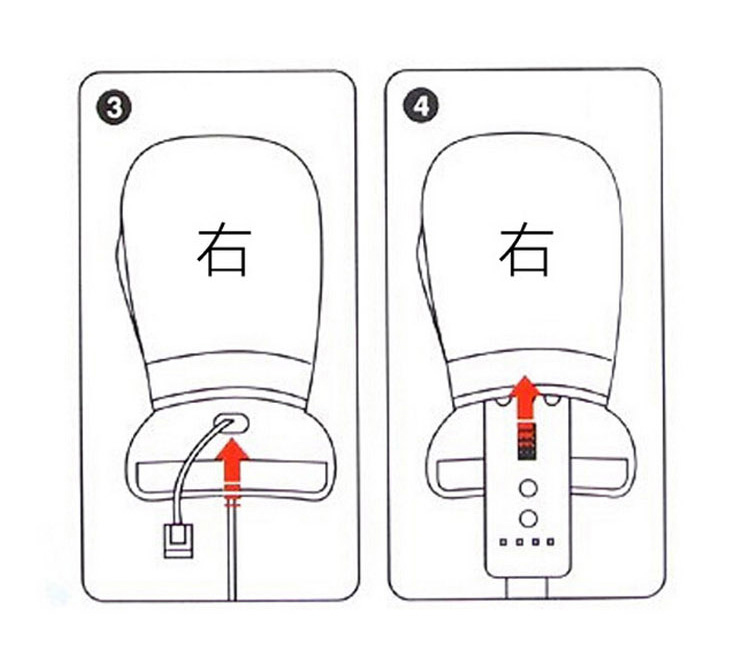 3

右

4

右