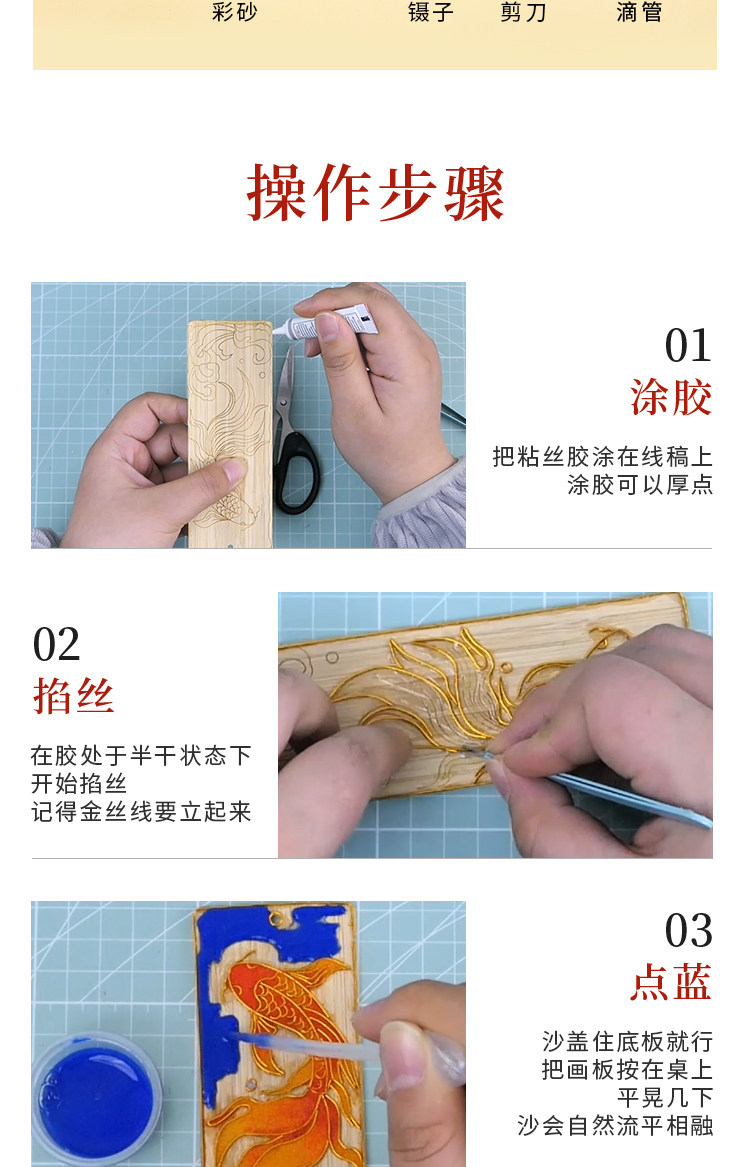 彩砂 镊子 剪刀 滴管

操作步骤

01
涂胶

把粘丝胶涂在线稿上
涂胶可以厚点

02
掐丝

在胶处于半干状态下
开始掐丝
记得金丝线要立起来

03
点蓝

沙盖住底板就行
把画板按在桌上
平晃几下
沙会自然流平相融