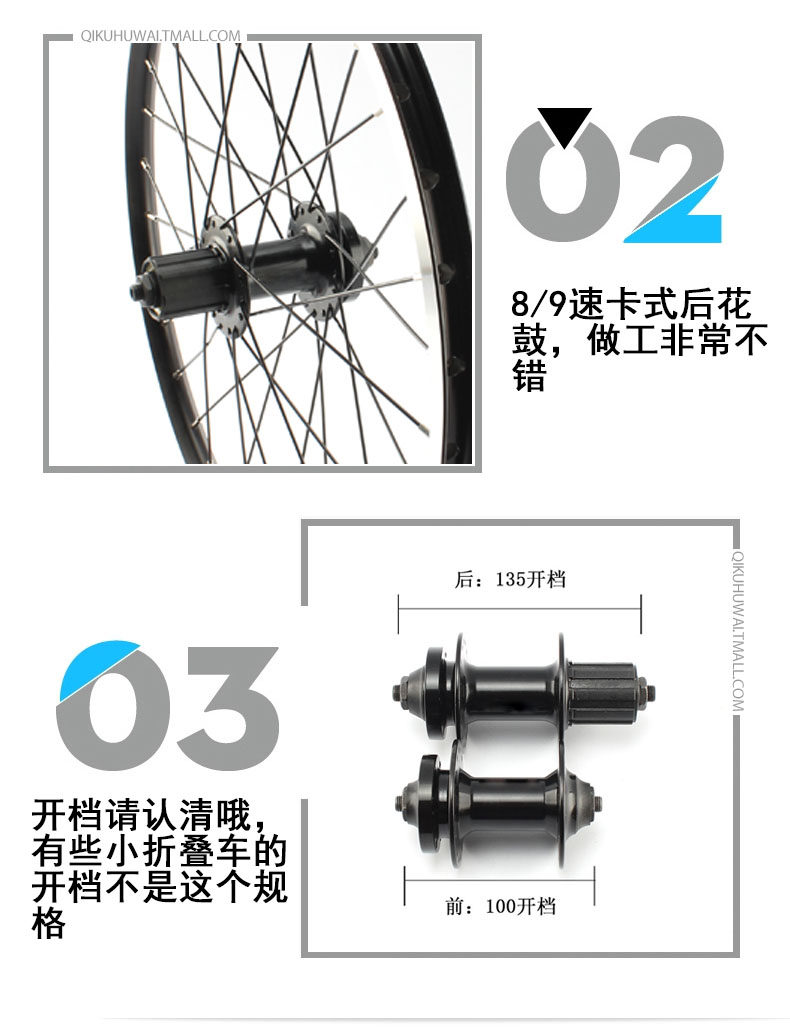 QIKUHUWAI.TMALL.COM

02

8/9速卡式后花鼓，做工非常不错

QIKUHUWAI.TMALL.COM

后：135开档

03

开档请认清哦，有些小折叠车的开档不是这个规格

前：100开档