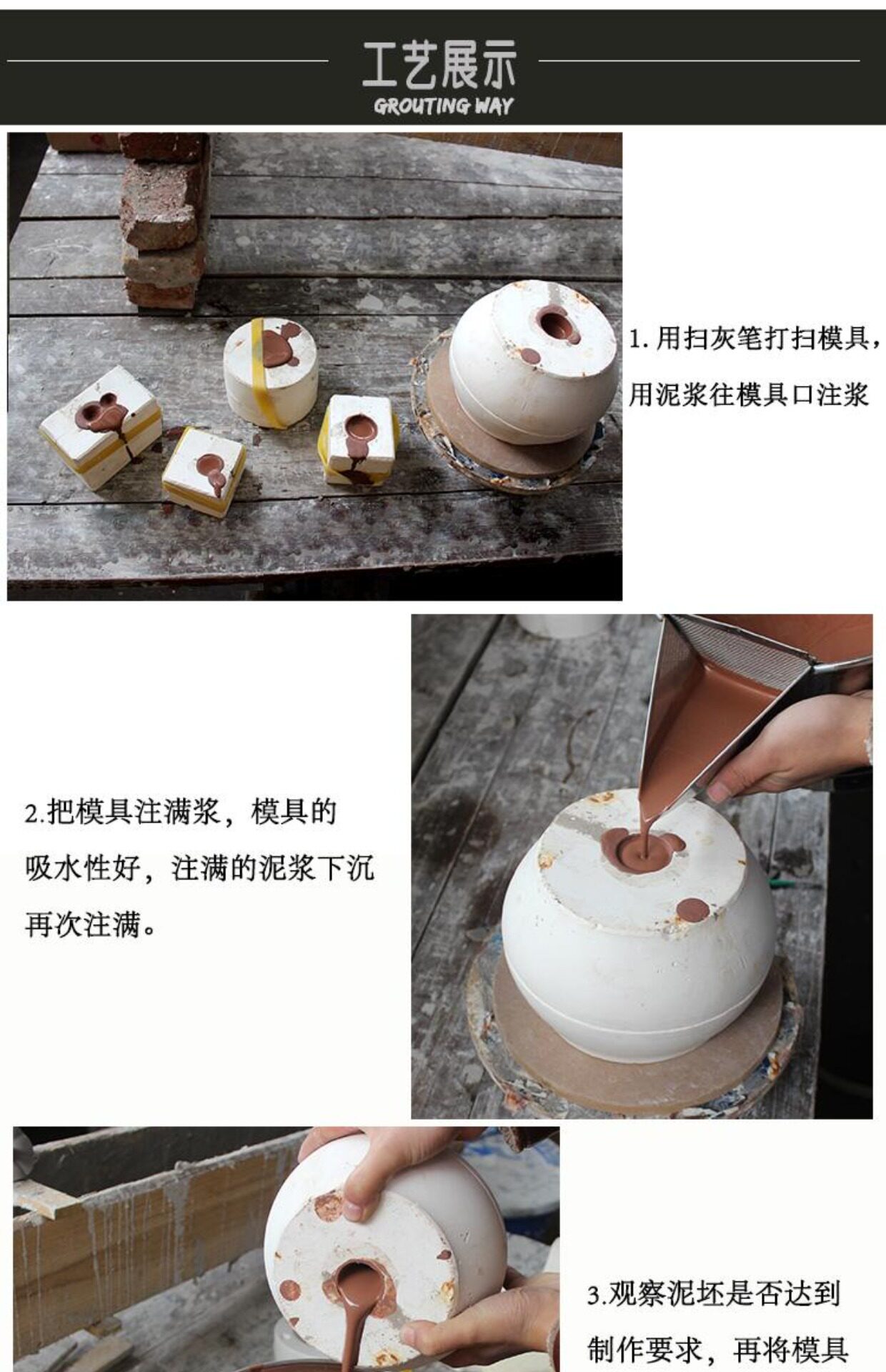 工艺展示
GROUTING WAY

1. 用扫灰笔打扫模具，用泥浆往模具口注浆

2.把模具注满浆，模具的吸水性好，注满的泥浆下沉再次注满。

3.观察泥坯是否达到制作要求，再将模具