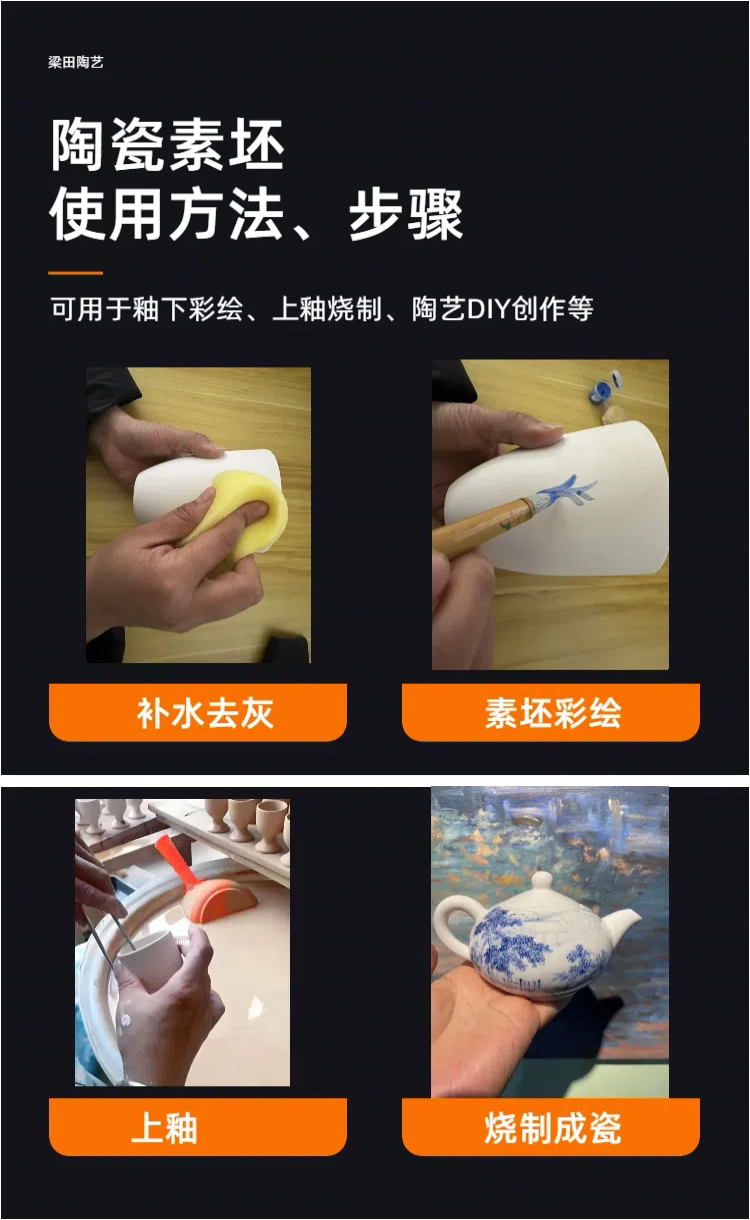 梁田陶艺

陶瓷素坯
使用方法、步骤

可用于釉下彩绘、上釉烧制、陶艺DIY创作等

补水去灰

素坯彩绘

上釉

烧制成瓷