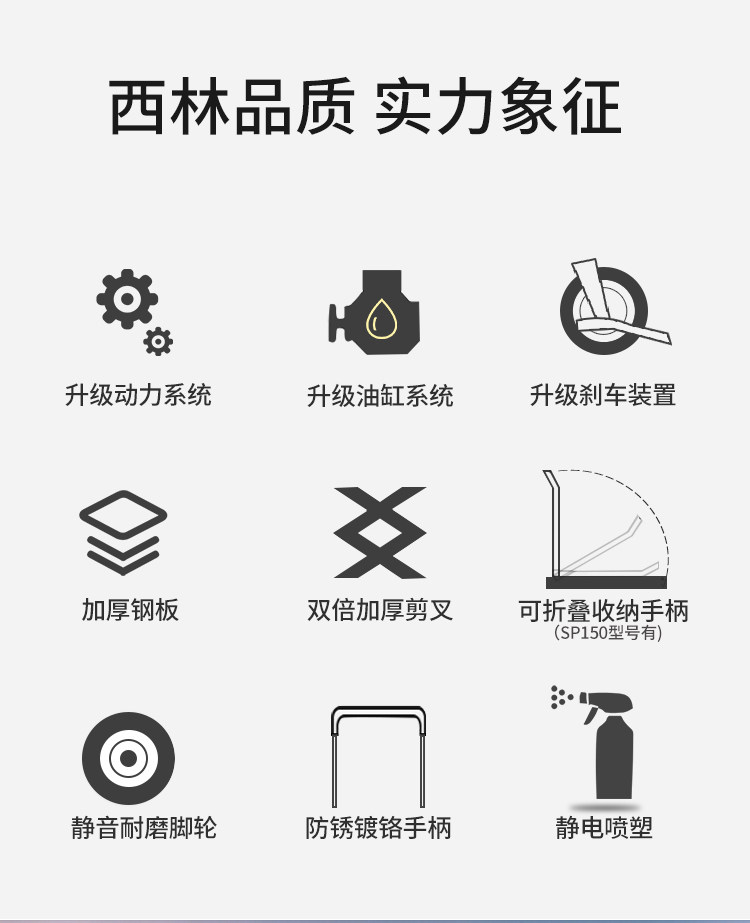 西林品质 实力象征

升级动力系统

升级油缸系统

升级刹车装置

加厚钢板

双倍加厚剪叉

可折叠收纳手柄
(SP150型号有)

静音耐磨脚轮

防锈镀铬手柄

静电喷塑