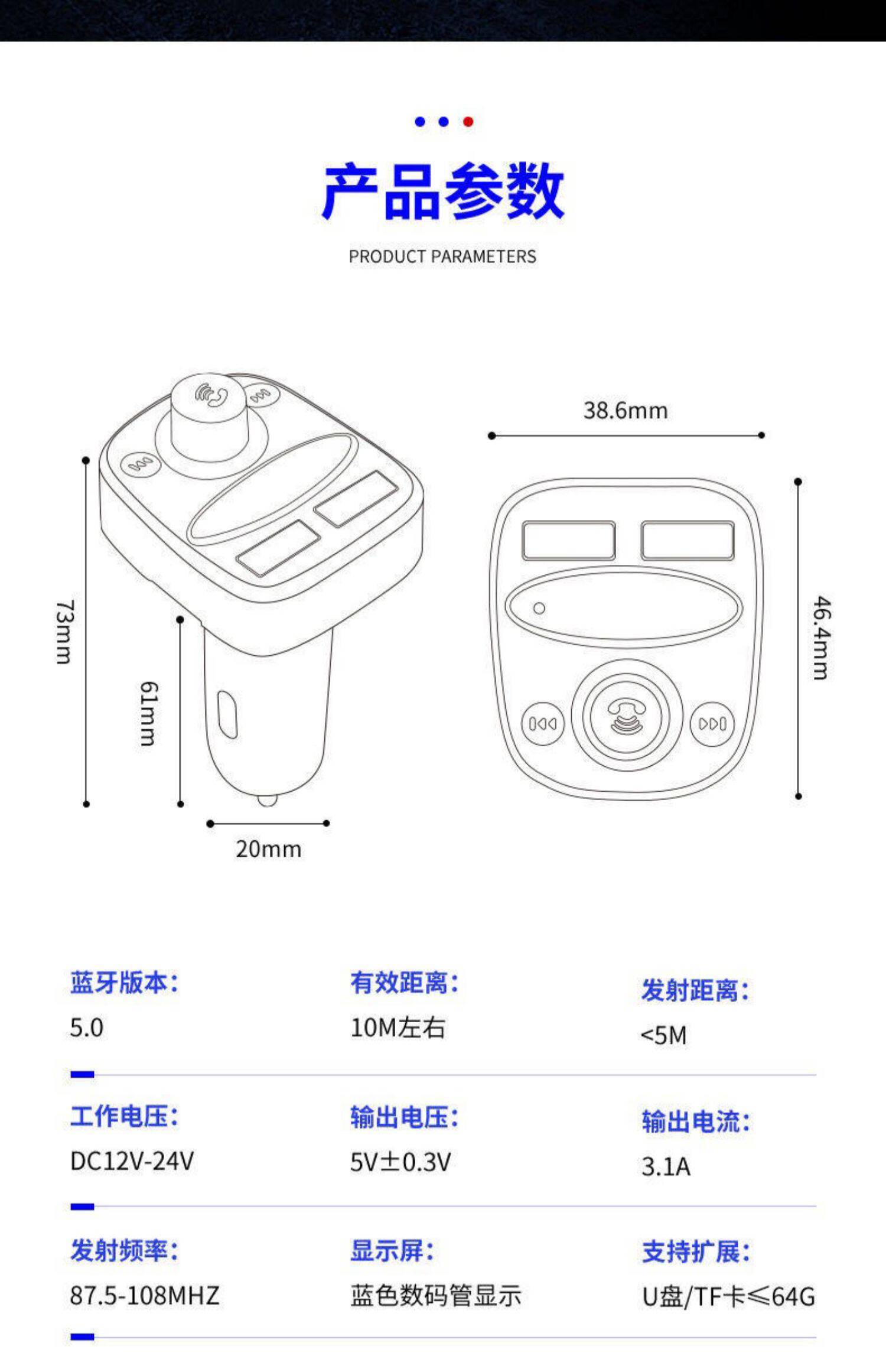 产品参数

PRODUCT PARAMETERS

73mm

61mm

20mm

38.6mm

46.4mm

蓝牙版本：
5.0

有效距离：
10M左右

发射距离：
<5M

工作电压：
DC12V-24V

输出电压：
5V±0.3V

输出电流：
3.1A

发射频率：
87.5-108MHZ

显示屏：
蓝色数码管显示

支持扩展：
U盘/TF卡≤64G