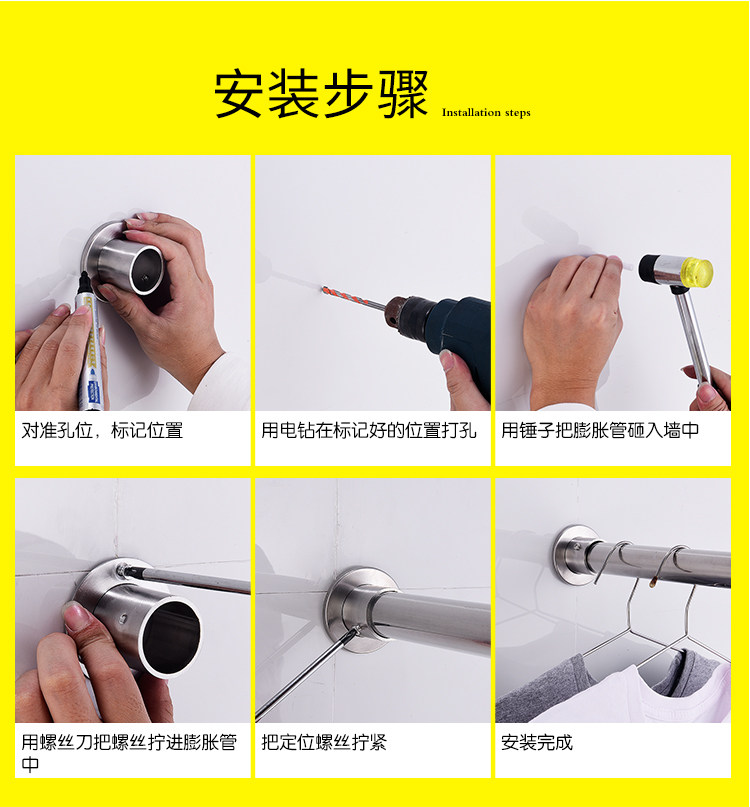 安装步骤 Installation steps

对准孔位，标记位置

用电钻在标记好的位置打孔

用锤子把膨胀管砸入墙中

用螺丝刀把螺丝拧进膨胀管中

把定位螺丝拧紧

安装完成