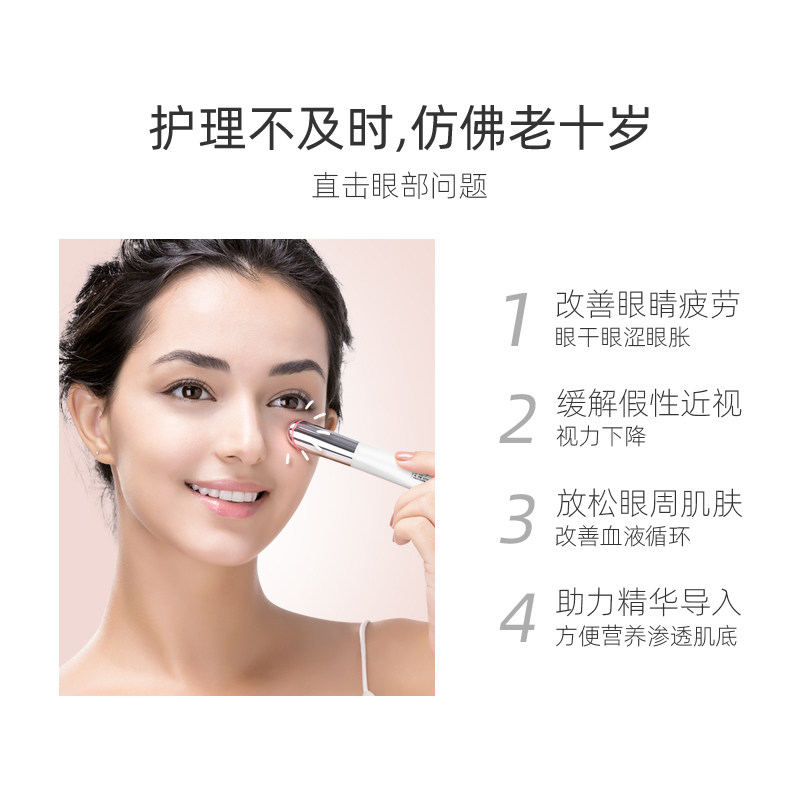 护理不及时,仿佛老十岁

直击眼部问题

1 改善眼睛疲劳
眼干眼涩眼胀

2 缓解假性近视
视力下降

3 放松眼周肌肤
改善血液循环

4 助力精华导入
方便营养渗透肌底