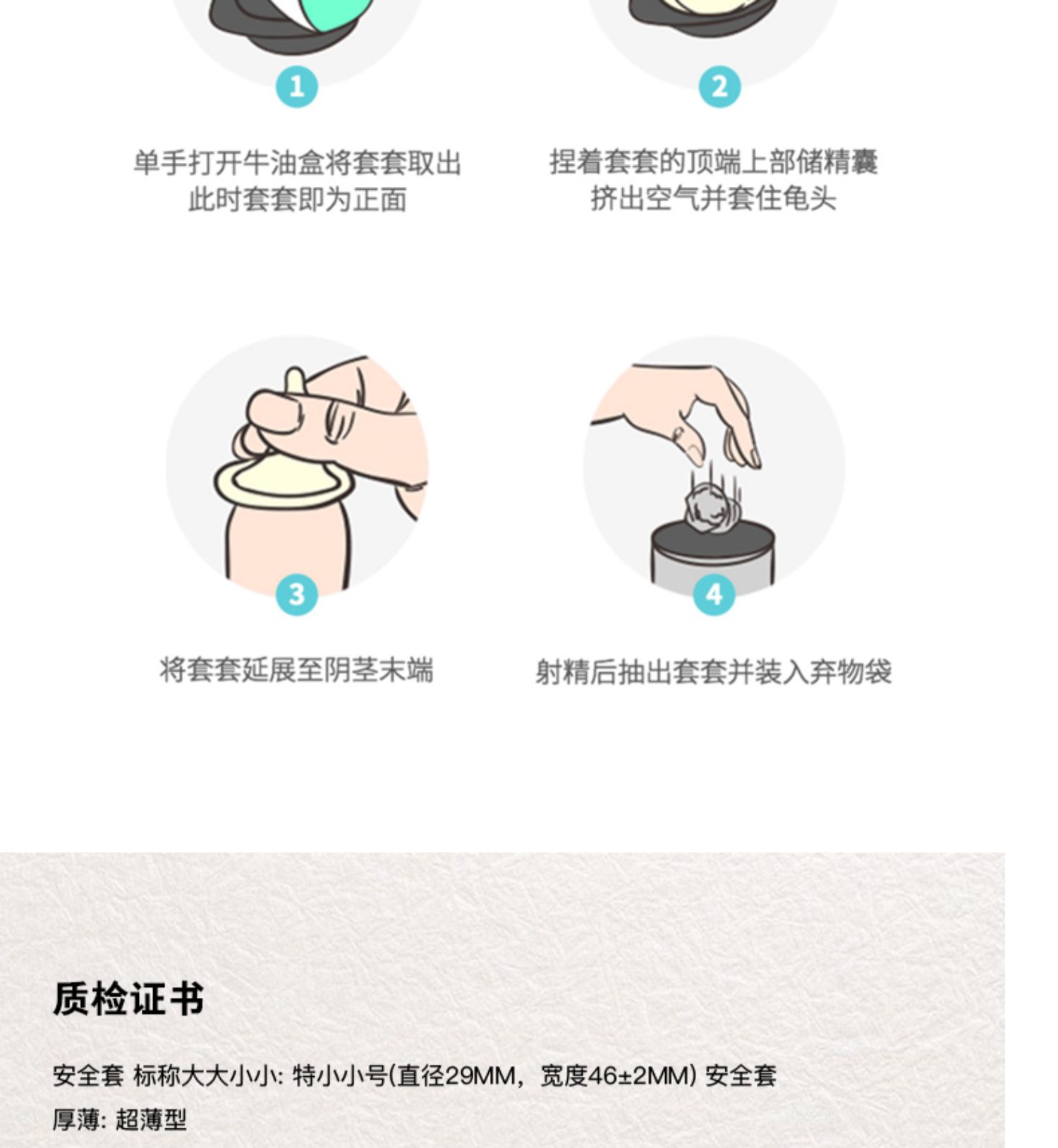 1

单手打开牛油盒将套套取出
此时套套即为正面

2

捏着套套的顶端上部储精囊
挤出空气并套住龟头

3

将套套延展至阴茎末端

4

射精后抽出套套并装入弃物袋

质检证书

安全套 标称大大小小: 特小小号(直径29MM, 宽度46±2MM) 安全套

厚薄: 超薄型