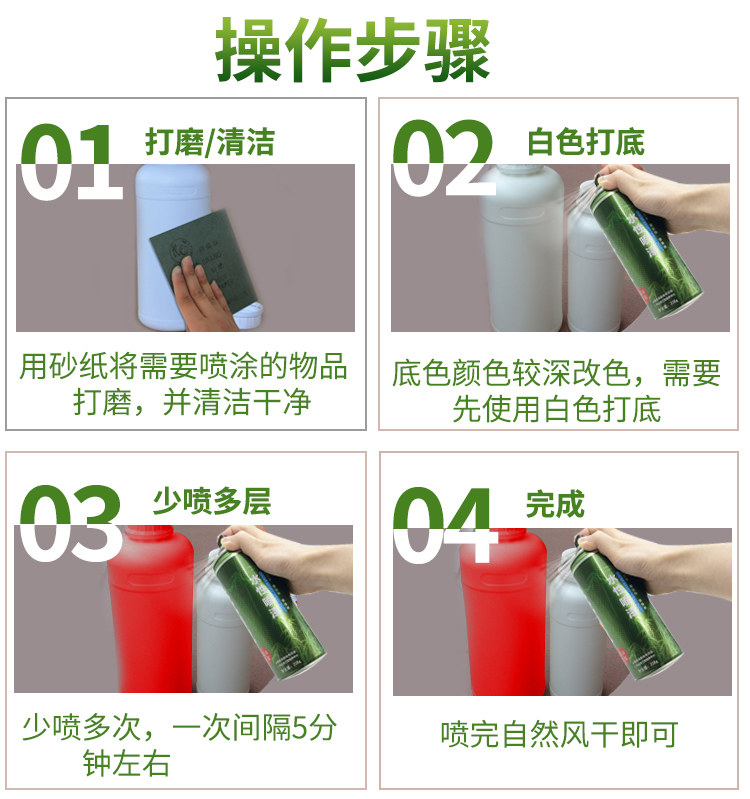 操作步骤

01 打磨/清洁

用砂纸将需要喷涂的物品打磨，并清洁干净

02 白色打底

底色颜色较深改色，需要先使用白色打底

03 少喷多层

少喷多次，一次间隔5分钟左右

04 完成

喷完自然风干即可