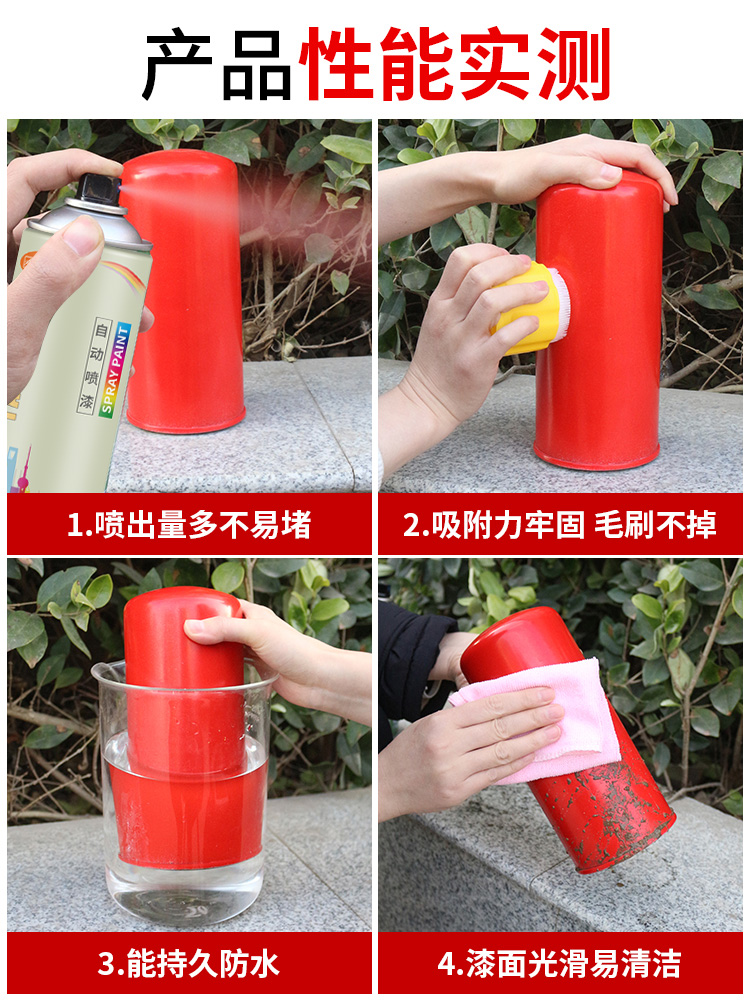 产品性能实测

自动喷漆
SPRAY PAINT

1.喷出量多不易堵

2.吸附力牢固 毛刷不掉

3.能持久防水

4.漆面光滑易清洁