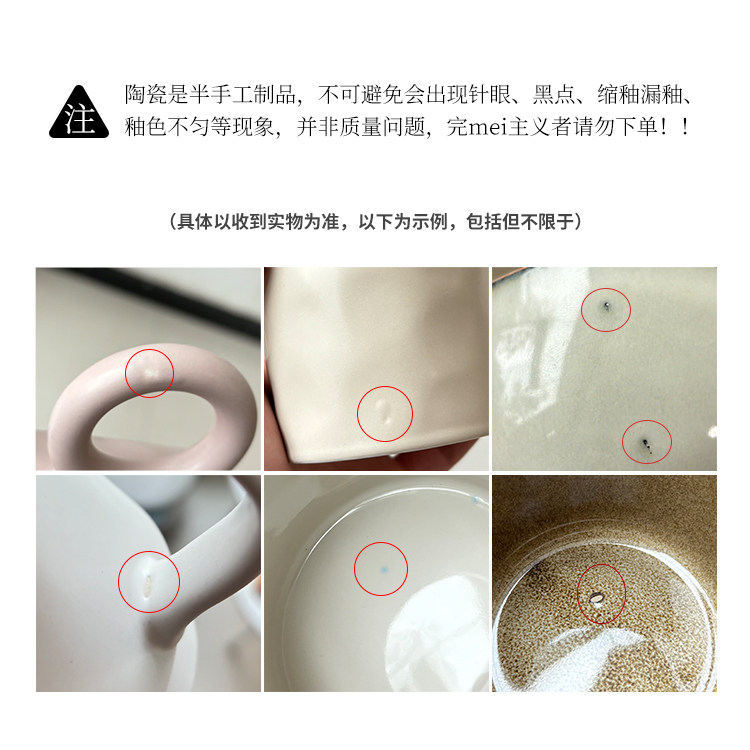 注

陶瓷是半手工制品，不可避免会出现针眼、黑点、缩釉漏釉、釉色不匀等现象，并非质量问题，完mei主义者请勿下单！！

（具体以收到实物为准，以下为示例，包括但不限于）