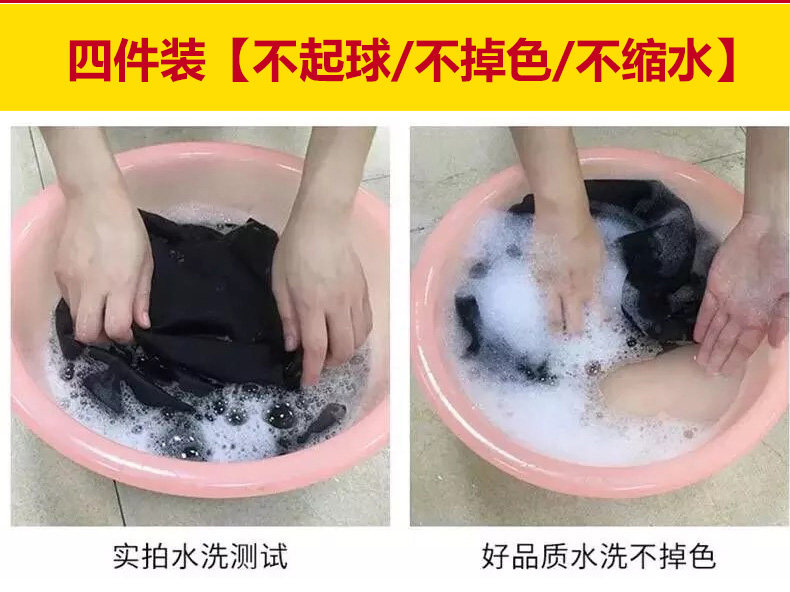 四件装【不起球/不掉色/不缩水】

实拍水洗测试

好品质水洗不掉色