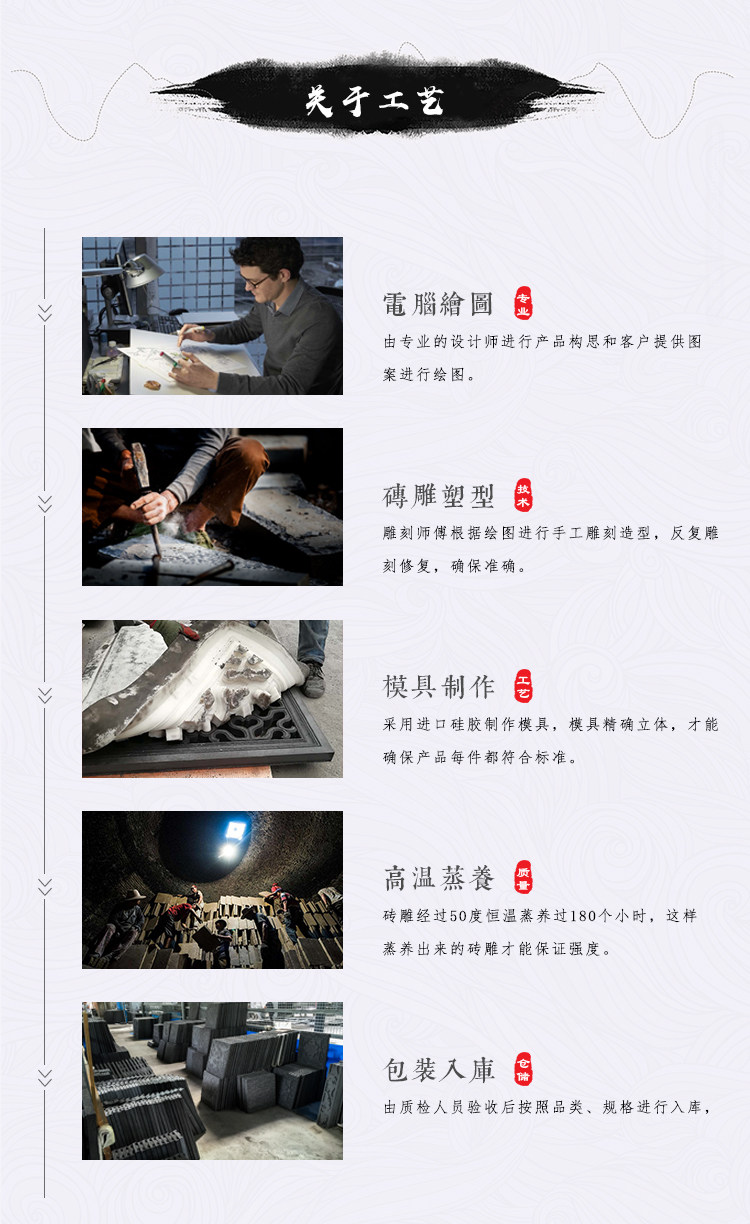 关于工艺

電腦繪圖 专业

由专业的设计师进行产品构思和客户提供图案进行绘图。

磚雕塑型 技术

雕刻师傅根据绘图进行手工雕刻造型，反复雕刻修复，确保准确。

模具制作 工艺

采用进口硅胶制作模具，模具精确立体，才能确保产品每件都符合标准。

高温蒸養 质量

砖雕经过50度恒温蒸养过180个小时，这样蒸养出来的砖雕才能保证强度。

包装入庫 仓储

由质检人员验收后按照品类、规格进行入库，