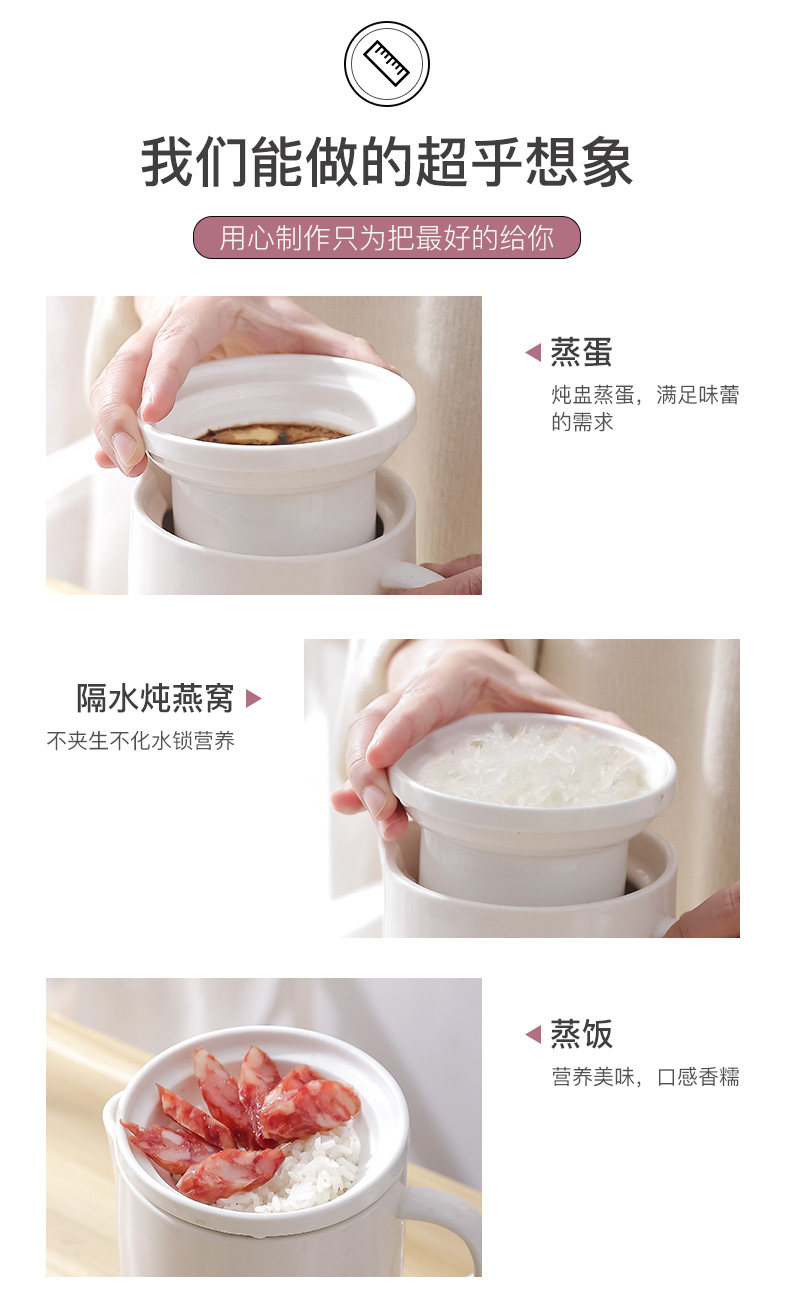 我们能做的超乎想象

用心制作只为把最好的给你

蒸蛋

炖盅蒸蛋，满足味蕾的需求

隔水炖燕窝

不夹生不化水锁营养

蒸饭

营养美味，口感香糯