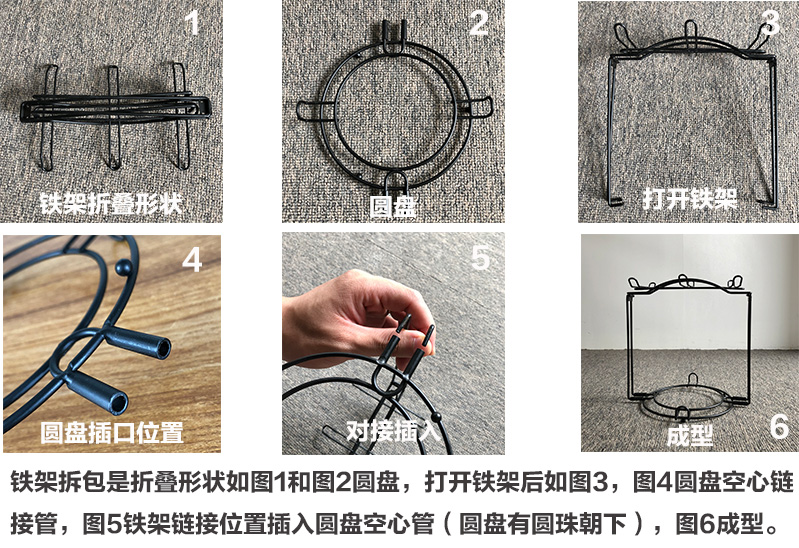 1
铁架折叠形状

2
圆盘

3
打开铁架

4
圆盘插口位置

5
对接插入

6
成型

铁架拆包是折叠形状如图1和图2圆盘，打开铁架后如图3，图4圆盘空心链接管，图5铁架链接位置插入圆盘空心管（圆盘有圆珠朝下），图6成型。