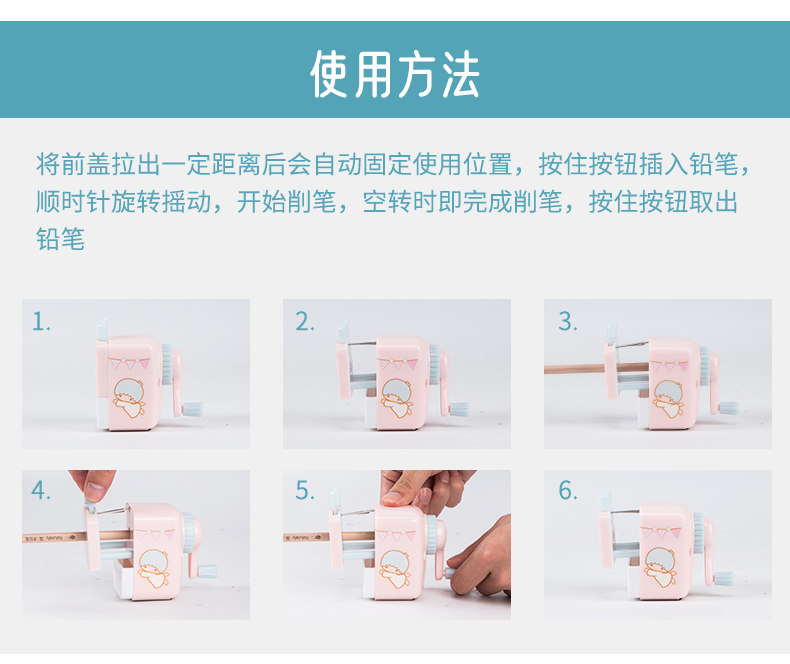 使用方法

将前盖拉出一定距离后会自动固定使用位置，按住按钮插入铅笔，顺时针旋转摇动，开始削笔，空转时即完成削笔，按住按钮取出铅笔

1.

2.

3.

4.

5.

6.