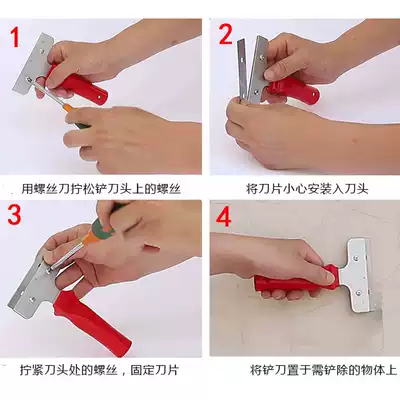 1

用螺丝刀拧松铲刀头上的螺丝

2

将刀片小心安装入刀头

3

拧紧刀头处的螺丝，固定刀片

4

将铲刀置于需铲除的物体上