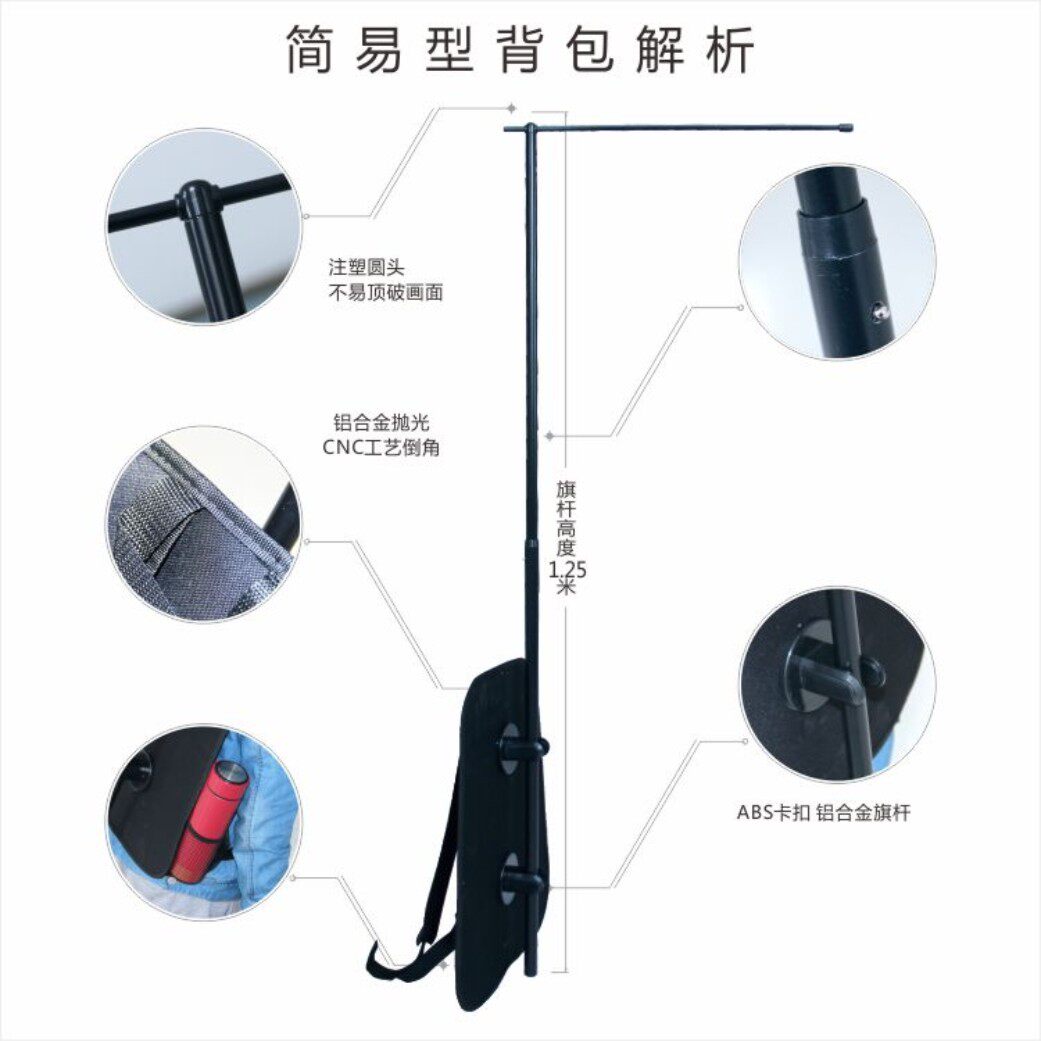 简易型背包解析

注塑圆头
不易顶破画面

铝合金抛光
CNC工艺倒角

旗杆高度1.25米

ABS卡扣 铝合金旗杆