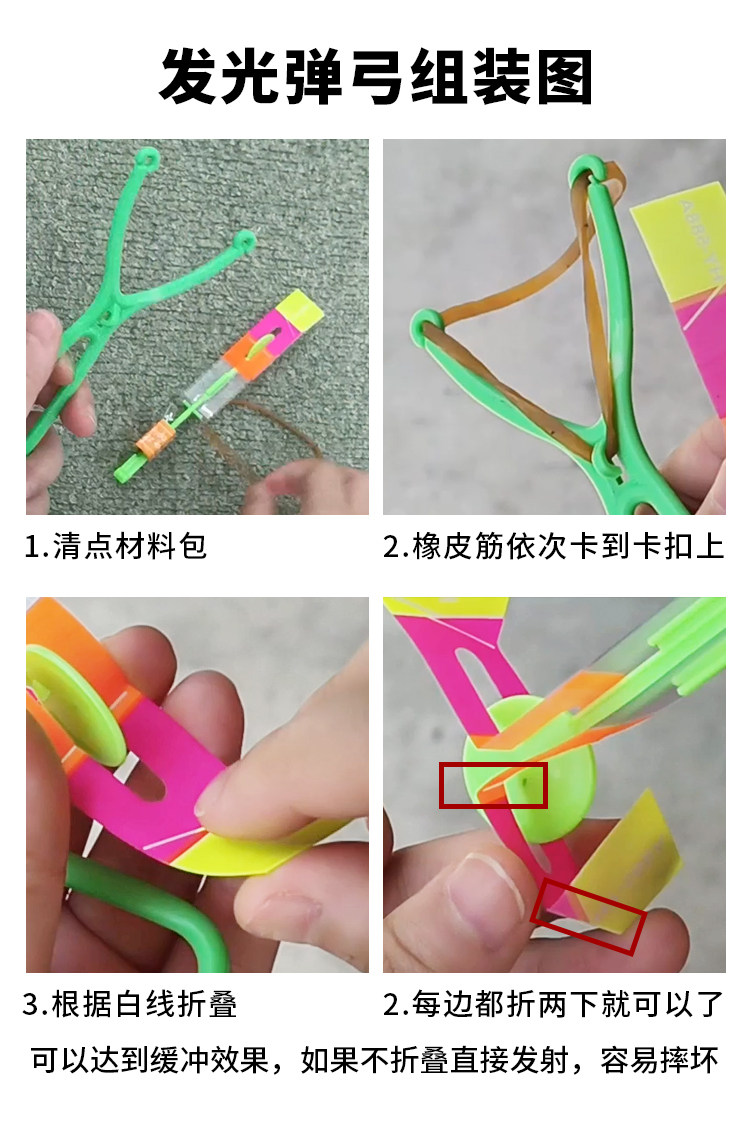 发光弹弓组装图

1.清点材料包

2.橡皮筋依次卡到卡扣上

3.根据白线折叠

2.每边都折两下就可以了

可以达到缓冲效果，如果不折叠直接发射，容易摔坏