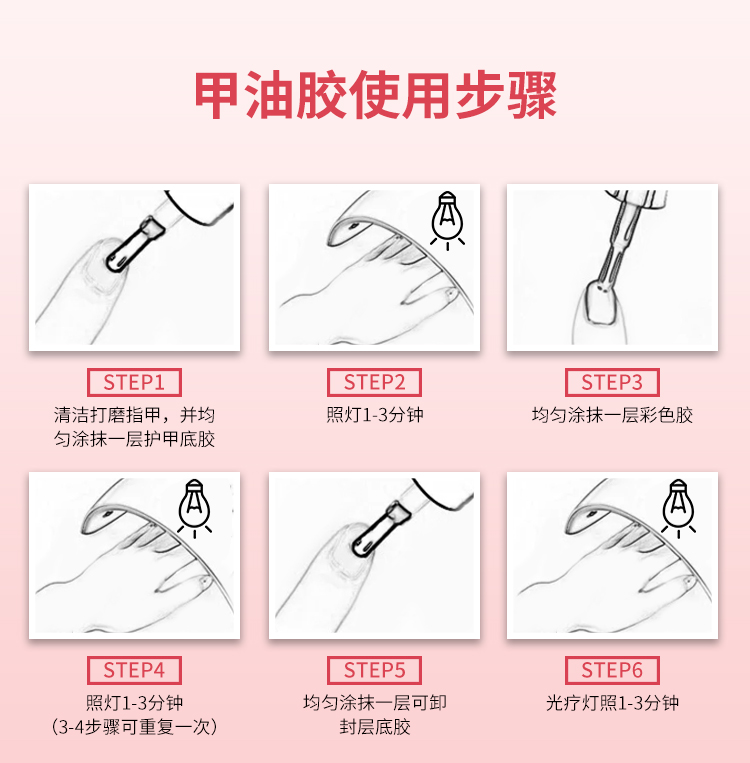 甲油胶使用步骤

STEP1
清洁打磨指甲，并均匀涂抹一层护甲底胶

STEP2
照灯1-3分钟

STEP3
均匀涂抹一层彩色胶

STEP4
照灯1-3分钟
（3-4步骤可重复一次）

STEP5
均匀涂抹一层可卸封层底胶

STEP6
光疗灯照1-3分钟