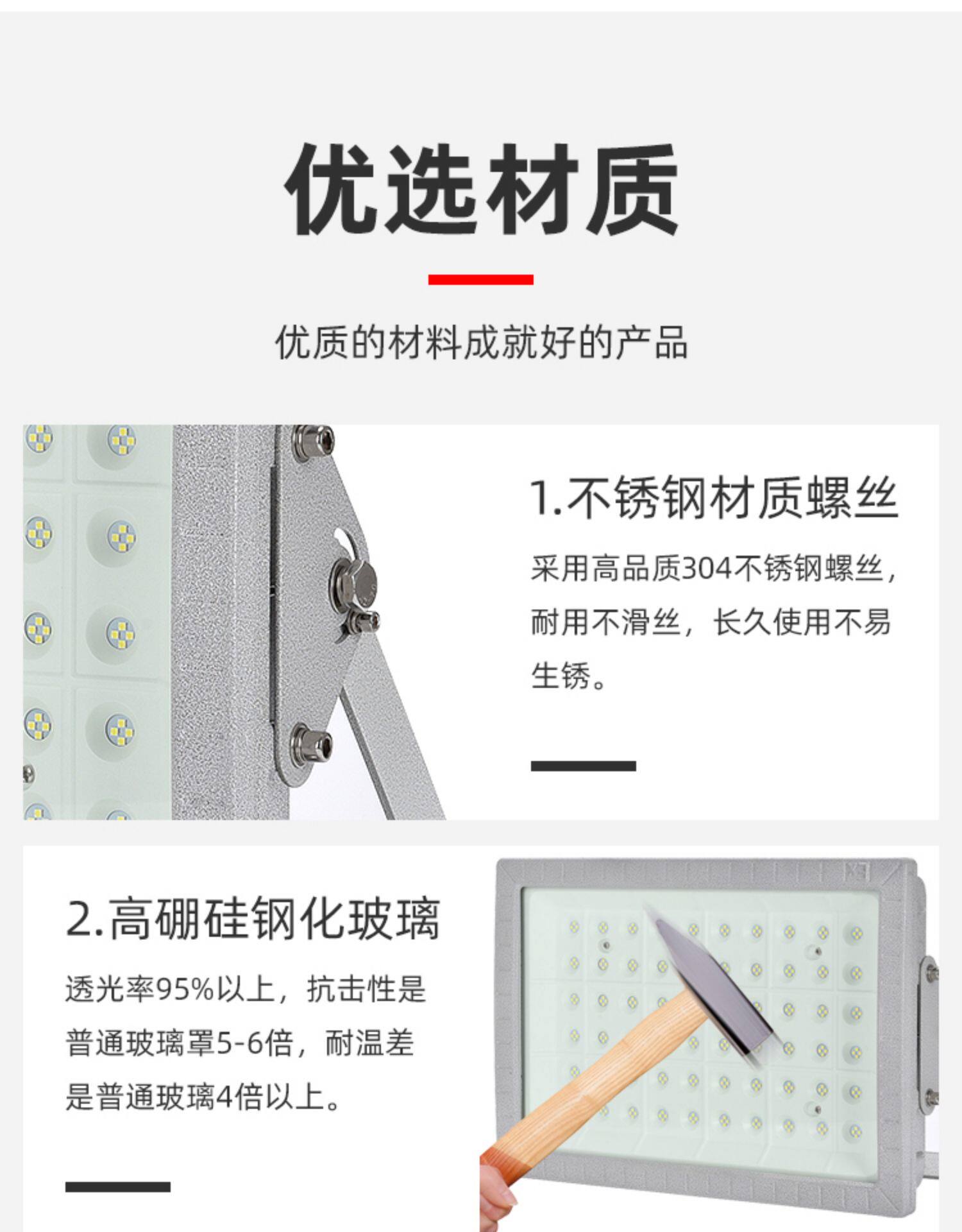 优选材质

优质的材料成就好的产品

1.不锈钢材质螺丝

采用高品质304不锈钢螺丝，耐用不滑丝，长久使用不易生锈。

2.高硼硅钢化玻璃

透光率95%以上，抗击性是普通玻璃罩5-6倍，耐温差是普通玻璃4倍以上。