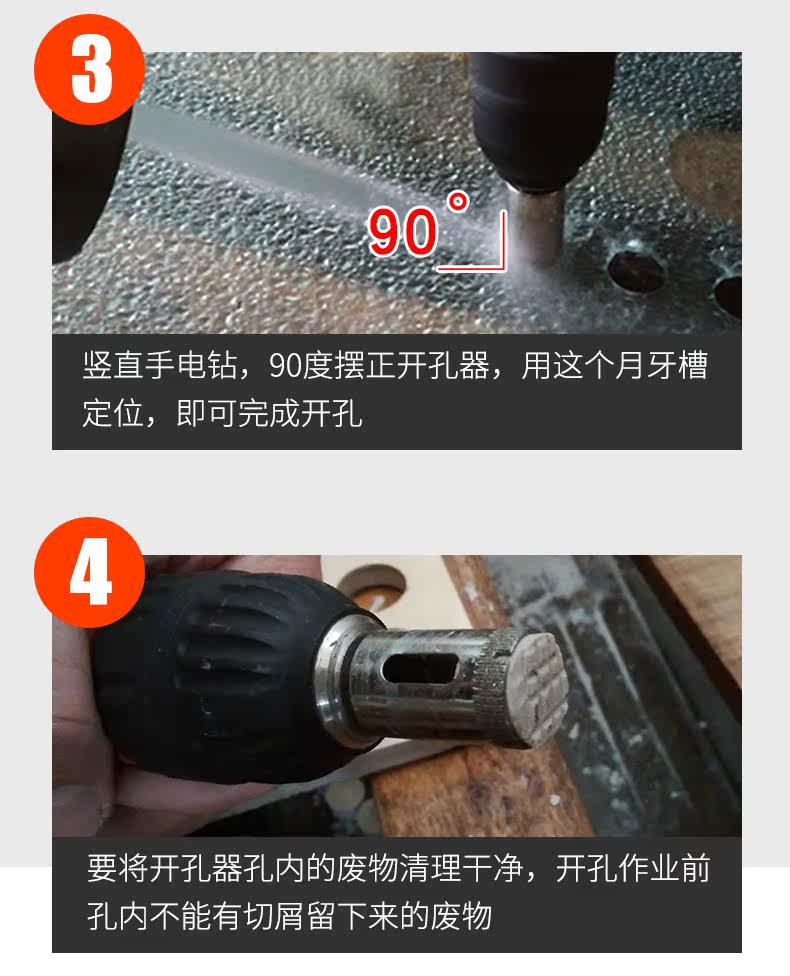 3

90°

竖直手电钻，90度摆正开孔器，用这个月牙槽定位，即可完成开孔

4

要将开孔器孔内的废物清理干净，开孔作业前孔内不能有切屑留下来的废物