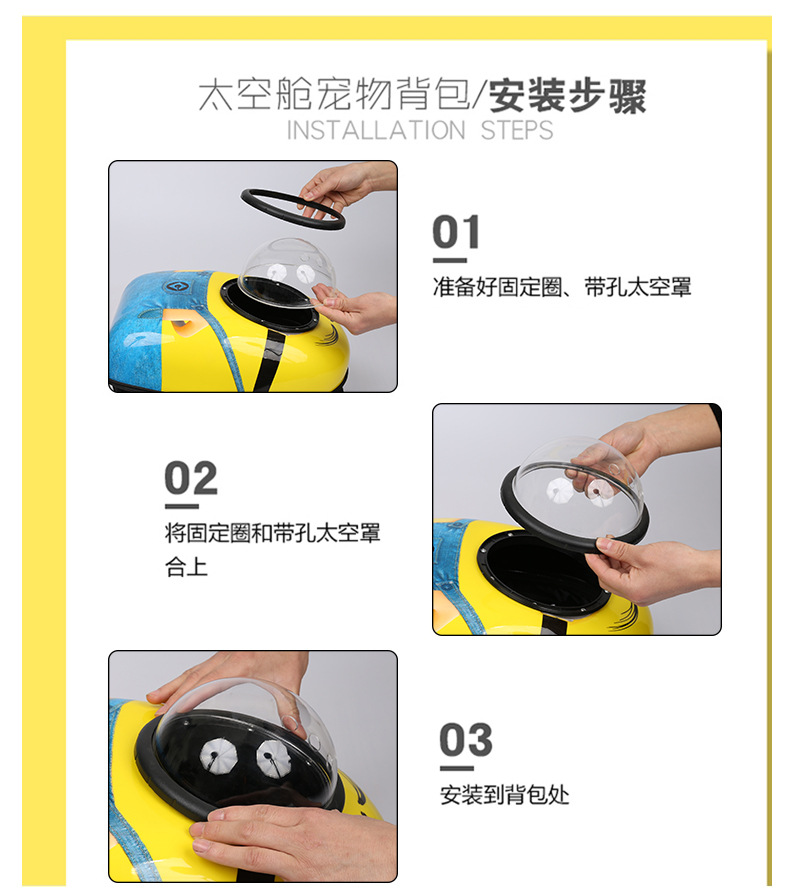 太空舱宠物背包/安装步骤
INSTALLATION STEPS

01
准备好固定圈、带孔太空罩

02
将固定圈和带孔太空罩合上

03
安装到背包处