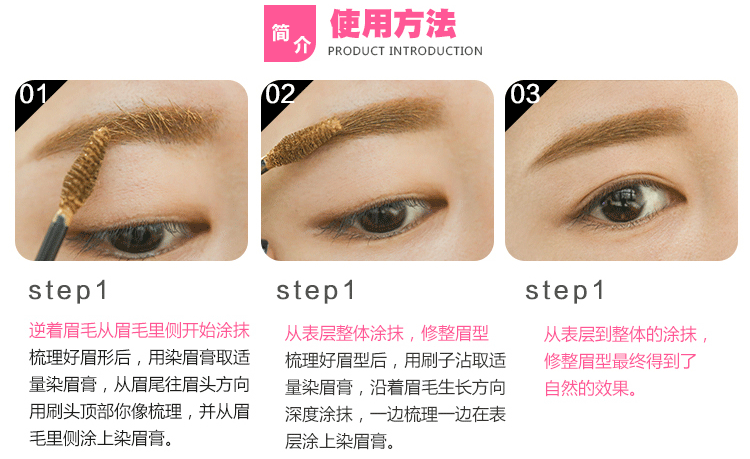 简介 使用方法
PRODUCT INTRODUCTION

01

step1

逆着眉毛从眉毛里侧开始涂抹

梳理好眉形后，用染眉膏取适量染眉膏，从眉尾往眉头方向用刷头顶部你像梳理，并从眉毛里侧涂上染眉膏。

02

step1

从表层整体涂抹，修整眉型

梳理好眉型后，用刷子沾取适量染眉膏，沿着眉毛生长方向深度涂抹，一边梳理一边在表层涂上染眉膏。

03

step1

从表层到整体的涂抹，修整眉型最终得到了自然的效果。