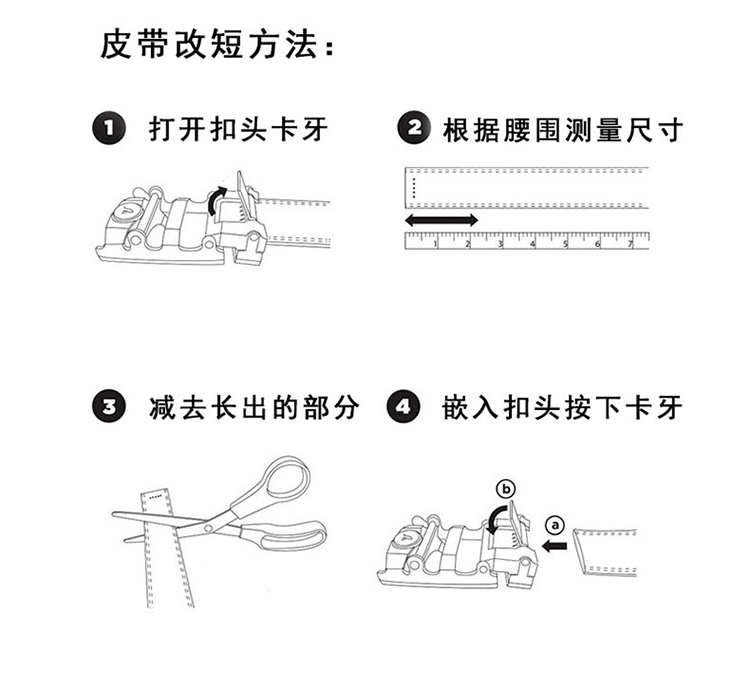 皮带改短方法：

1 打开扣头卡牙

2 根据腰围测量尺寸

1 2 3 4 5 6 7

3 减去长出的部分

4 嵌入扣头按下卡牙

b

a