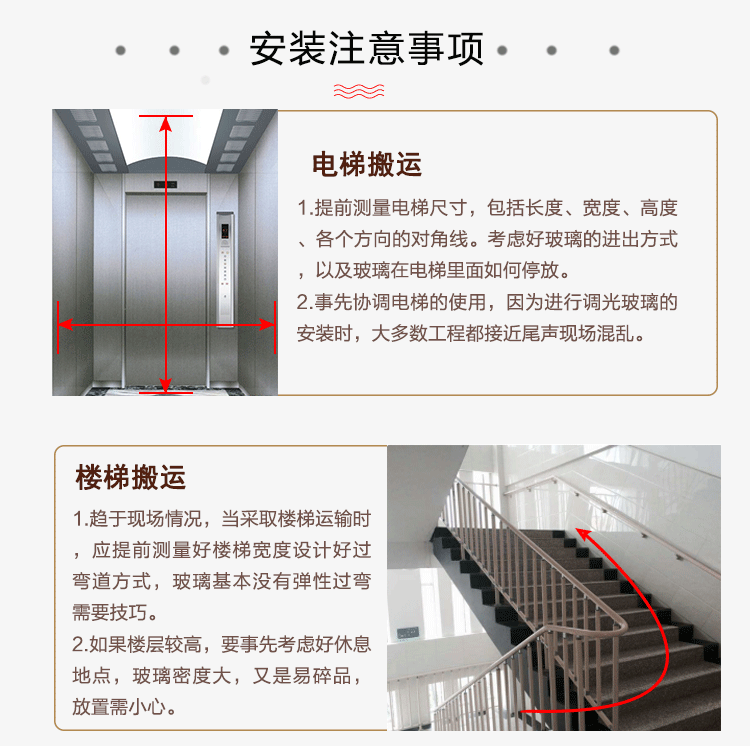 安装注意事项

电梯搬运

1.提前测量电梯尺寸，包括长度、宽度、高度、各个方向的对角线。考虑好玻璃的进出方式，以及玻璃在电梯里面如何停放。

2.事先协调电梯的使用，因为进行调光玻璃的安装时，大多数工程都接近尾声现场混乱。

楼梯搬运

1.趋于现场情况，当采取楼梯运输时，应提前测量好楼梯宽度设计好过弯道方式，玻璃基本没有弹性过弯需要技巧。

2.如果楼层较高，要事先考虑好休息地点，玻璃密度大，又是易碎品，放置需小心。