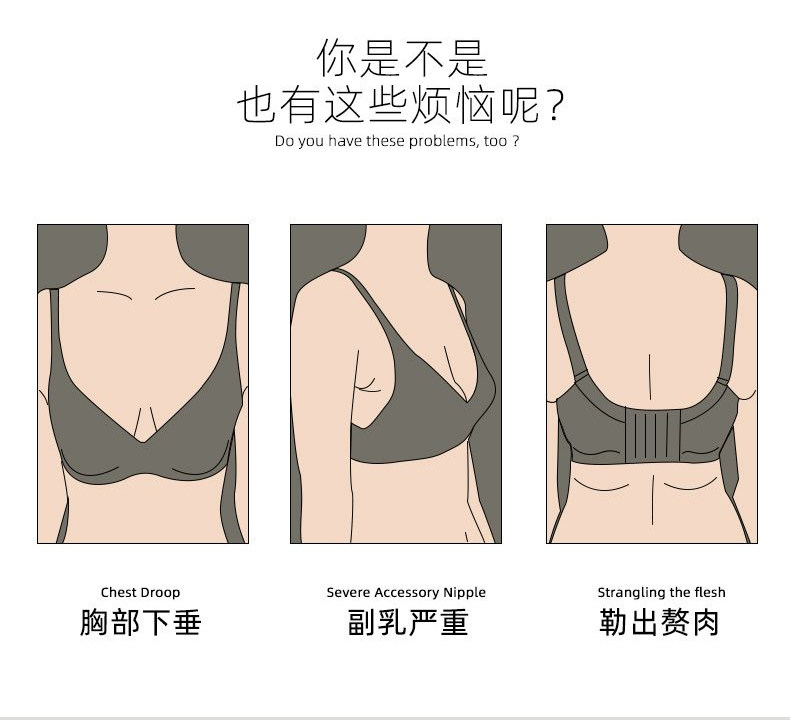 你是不是
也有这些烦恼呢？
Do you have these problems, too ?

Chest Droop
胸部下垂

Severe Accessory Nipple
副乳严重

Strangling the flesh
勒出赘肉