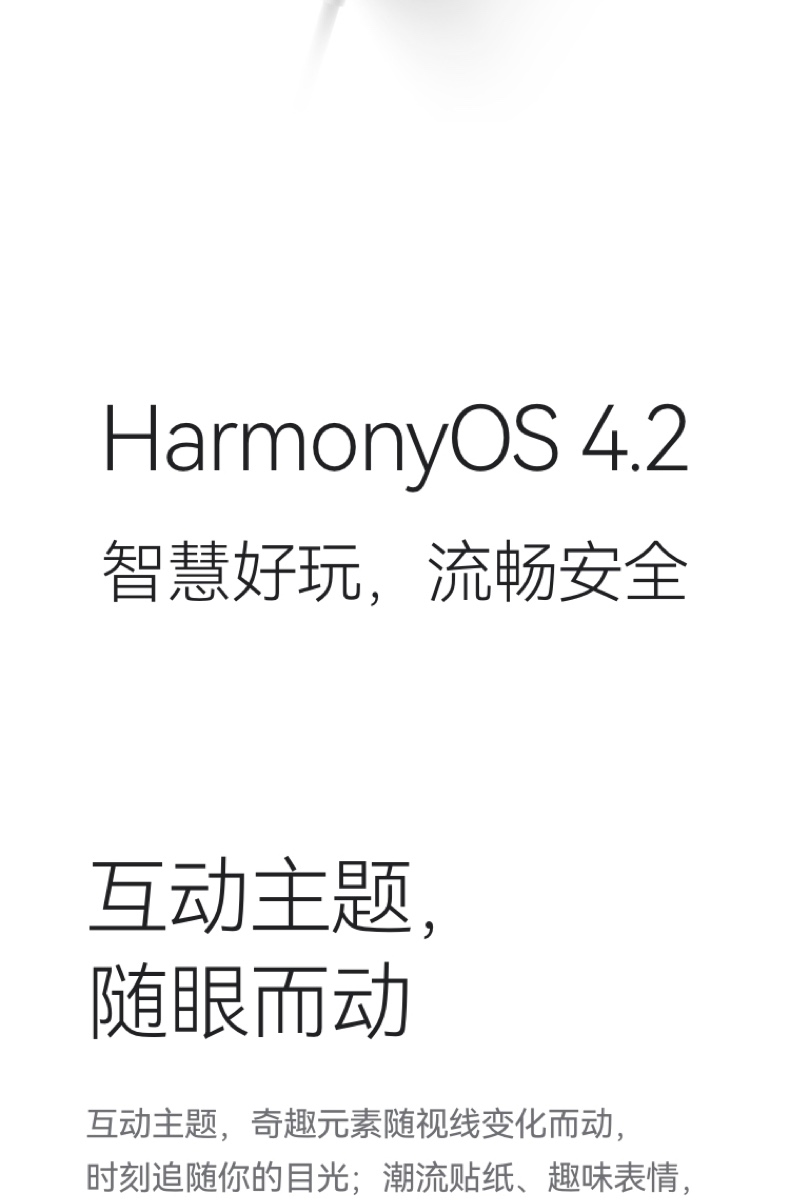 HarmonyOS 4.2
智慧好玩，流畅安全

互动主题，
随眼而动

互动主题，奇趣元素随视线变化而动，时刻追随你的目光；潮流贴纸、趣味表情，