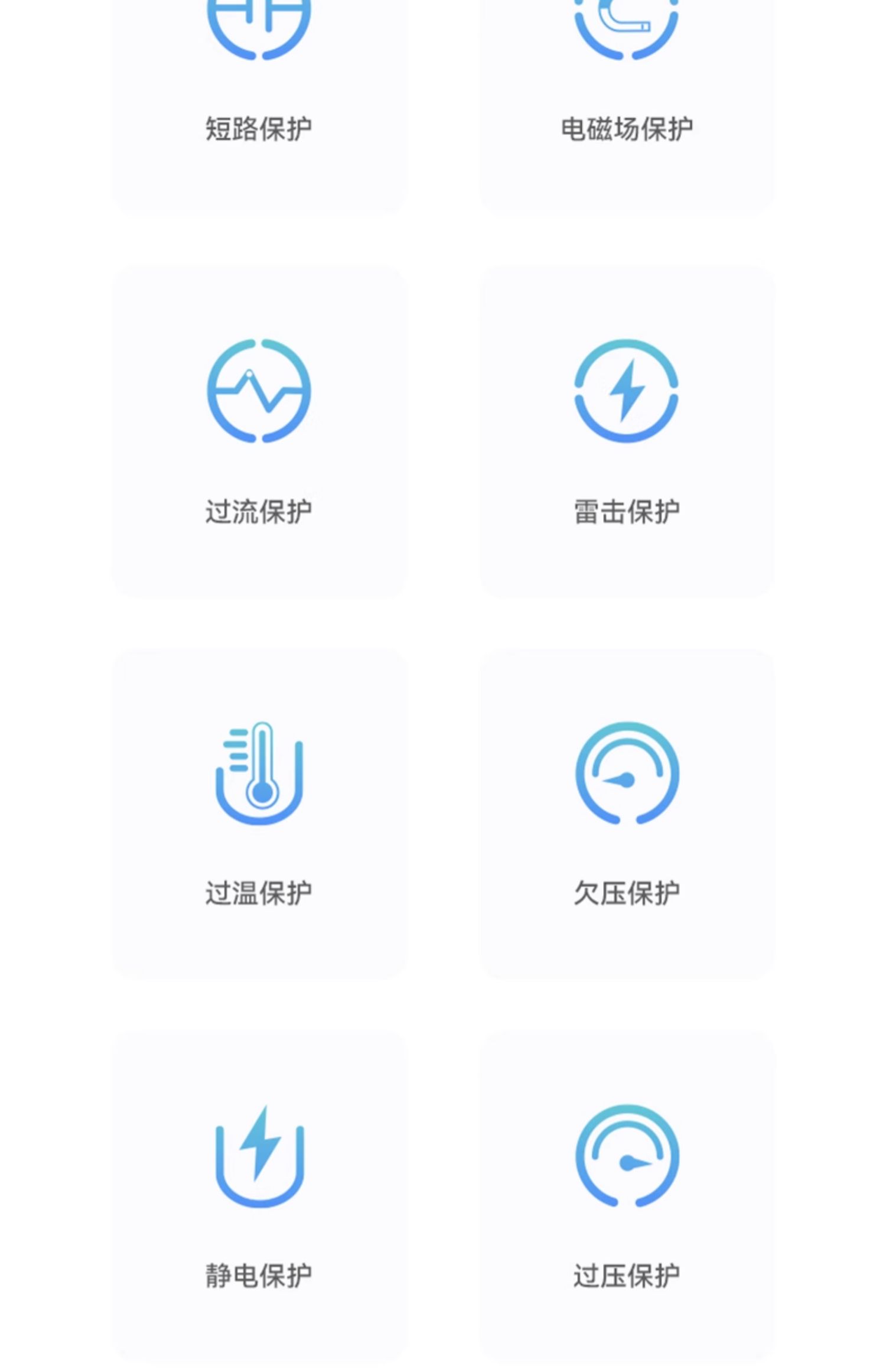 短路保护

电磁场保护

过流保护

雷击保护

过温保护

欠压保护

静电保护

过压保护