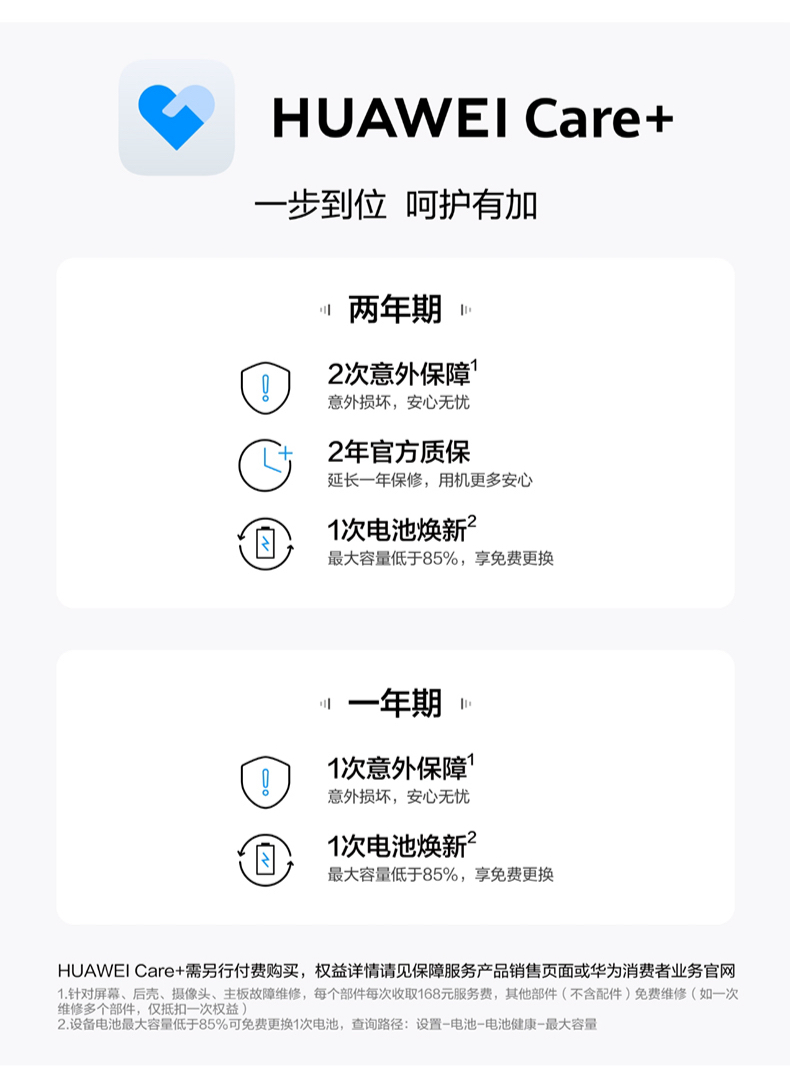 HUAWEI Care+

一步到位 呵护有加

两年期

2次意外保障$^{1}$
意外损坏，安心无忧

2年官方质保
延长一年保修，用机更多安心

1次电池焕新$^{2}$
最大容量低于85%，享免费更换

一年期

1次意外保障$^{1}$
意外损坏，安心无忧

1次电池焕新$^{2}$
最大容量低于85%，享免费更换

HUAWEI Care+需另行付费购买，权益详情请见保障服务产品销售页面或华为消费者业务官网

1.针对屏幕、后壳、摄像头、主板故障维修，每个部件每次收取168元服务费，其他部件（不含配件）免费维修（如一次维修多个部件，仅抵扣一次权益）

2.设备电池最大容量低于85%可免费更换1次电池，查询路径：设置-电池-电池健康-最大容量