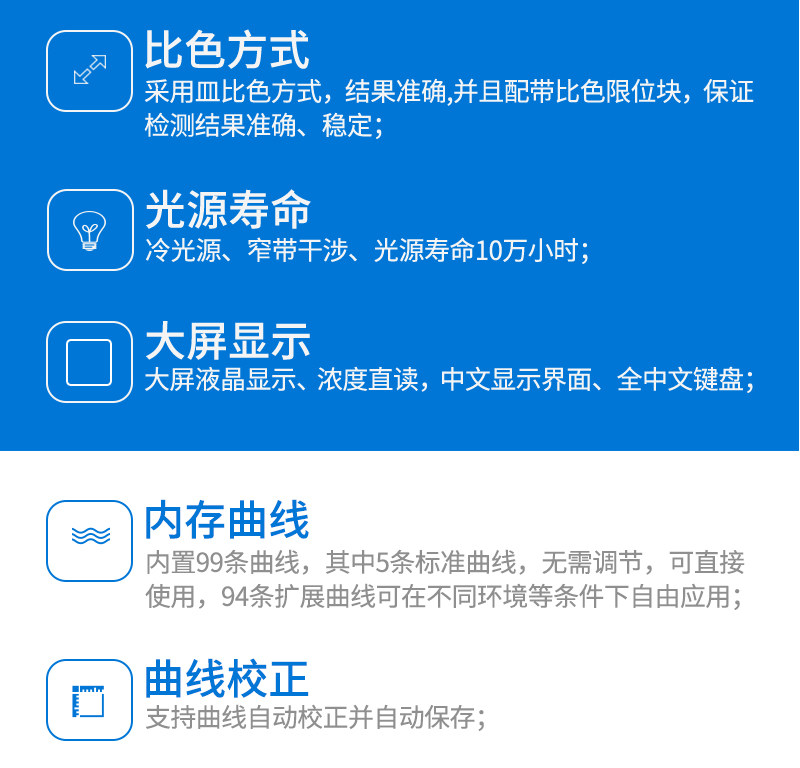 比色方式
采用皿比色方式，结果准确,并且配带比色限位块，保证检测结果准确、稳定；

光源寿命
冷光源、窄带干涉、光源寿命10万小时；

大屏显示
大屏液晶显示、浓度直读，中文显示界面、全中文键盘；

内存曲线
内置99条曲线，其中5条标准曲线，无需调节，可直接使用，94条扩展曲线可在不同环境等条件下自由应用；

曲线校正
支持曲线自动校正并自动保存；