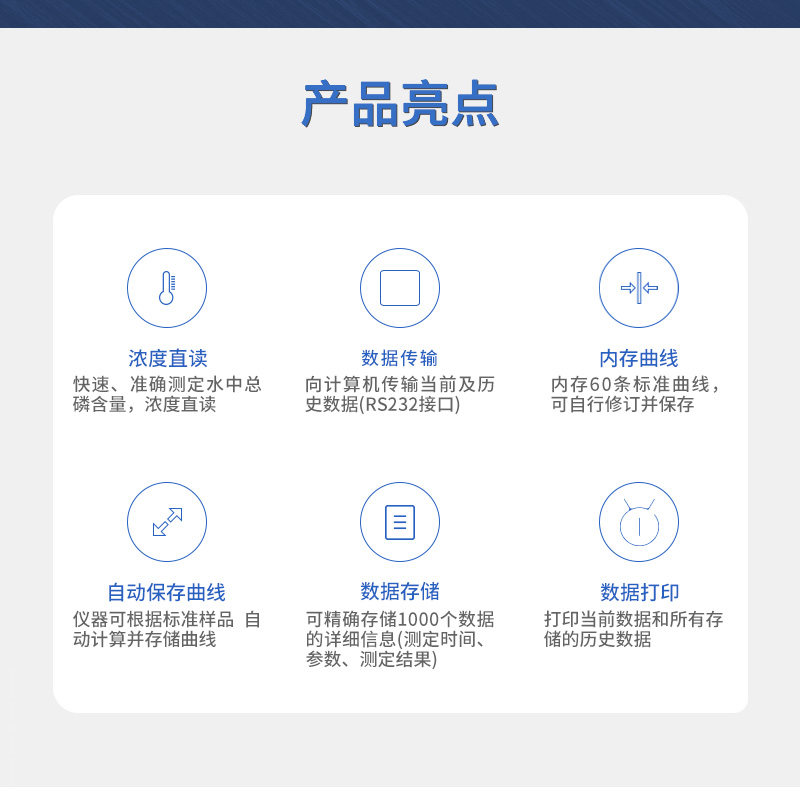 产品亮点

浓度直读
快速、准确测定水中总磷含量，浓度直读

数据传输
向计算机传输当前及历史数据(RS232接口)

内存曲线
内存60条标准曲线，可自行修订并保存

自动保存曲线
仪器可根据标准样品 自动计算并存储曲线

数据存储
可精确存储1000个数据的详细信息(测定时间、参数、测定结果)

数据打印
打印当前数据和所有存储的历史数据