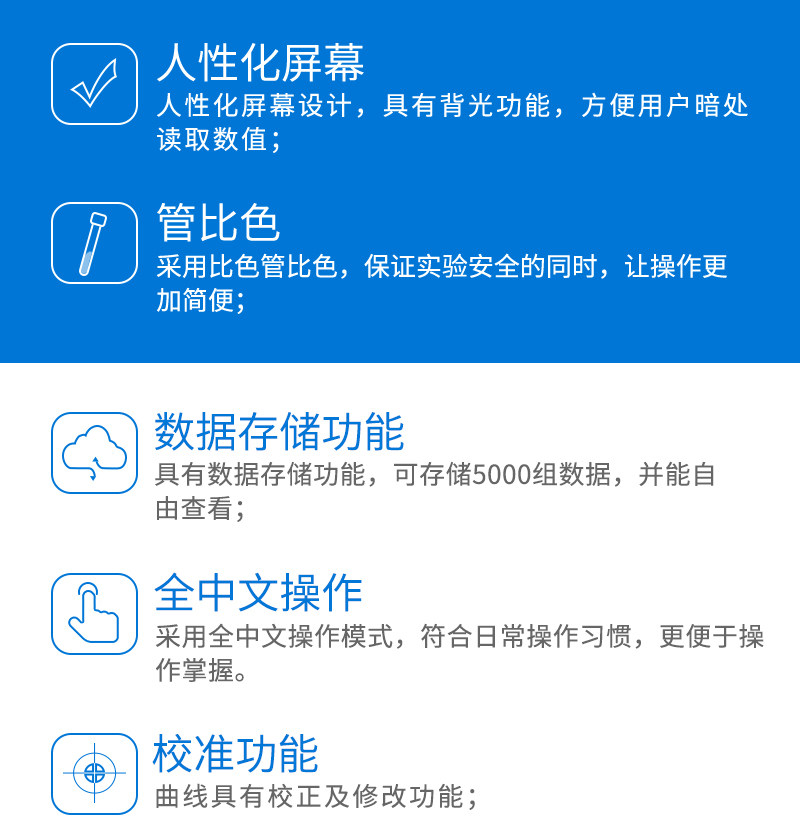 人性化屏幕
人性化屏幕设计，具有背光功能，方便用户暗处读取数值；

管比色
采用比色管比色，保证实验安全的同时，让操作更加简便；

数据存储功能
具有数据存储功能，可存储5000组数据，并能自由查看；

全中文操作
采用全中文操作模式，符合日常操作习惯，更便于操作掌握。

校准功能
曲线具有校正及修改功能；