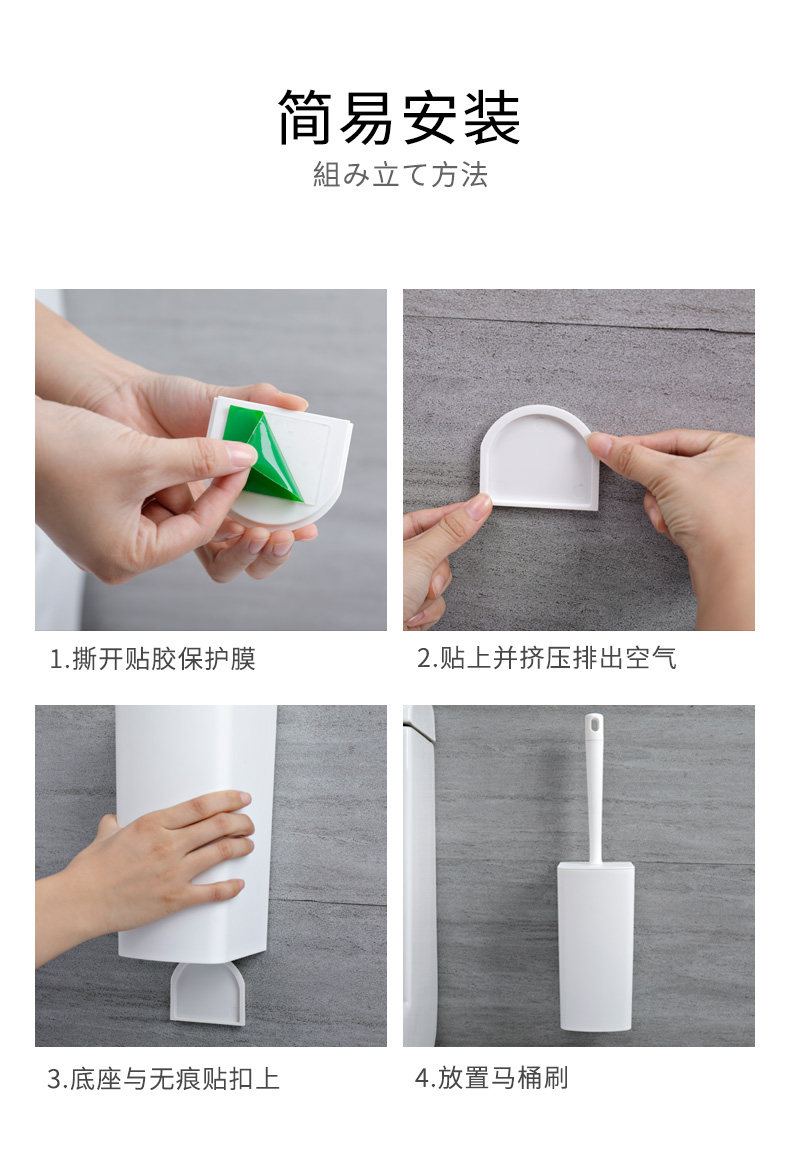 简易安装
組み立て方法

1.撕开贴胶保护膜

2.贴上并挤压排出空气

3.底座与无痕贴扣上

4.放置马桶刷