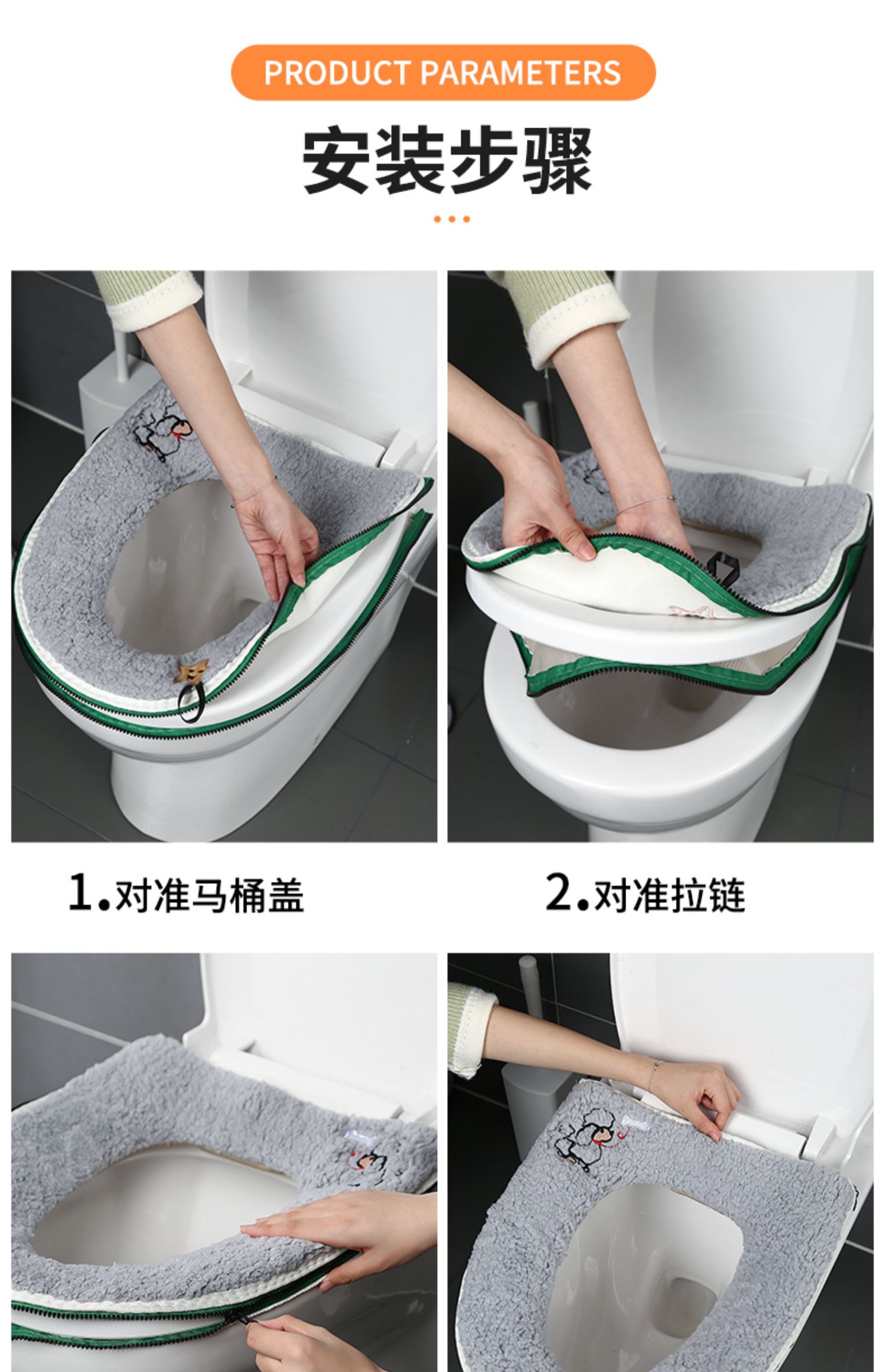 PRODUCT PARAMETERS

安装步骤

1.对准马桶盖

2.对准拉链