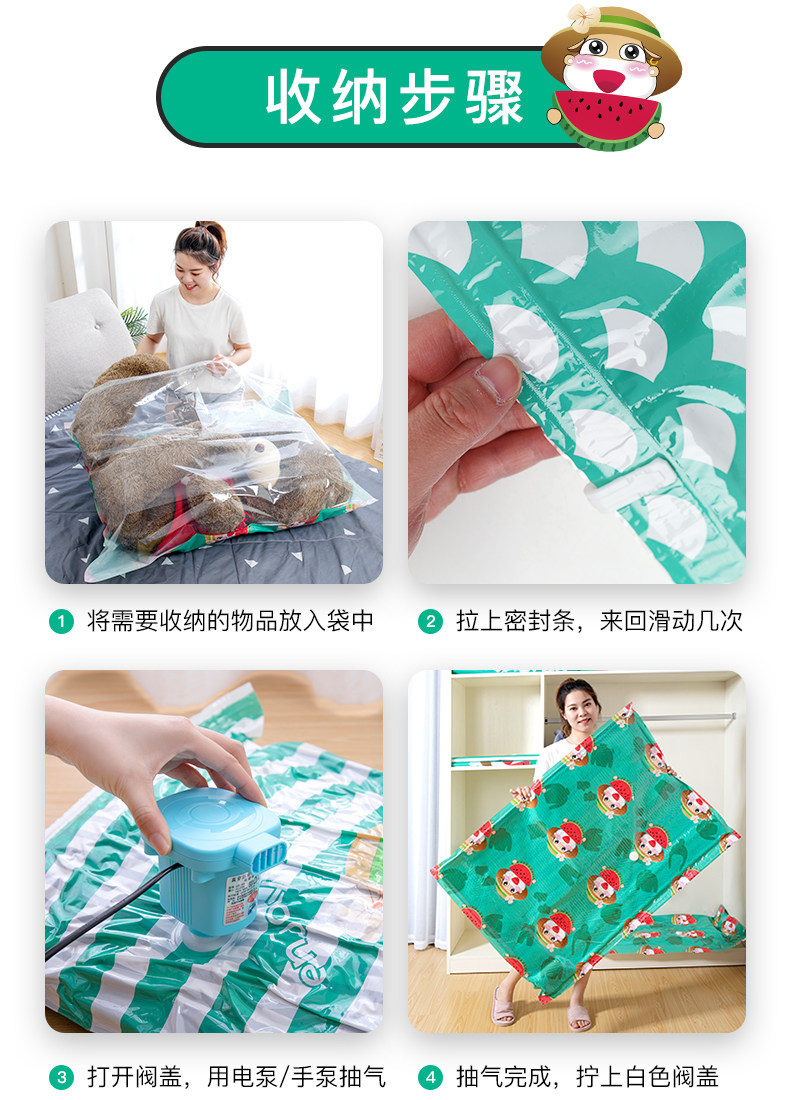 收纳步骤

1 将需要收纳的物品放入袋中

2 拉上密封条，来回滑动几次

3 打开阀盖，用电泵/手泵抽气

4 抽气完成，拧上白色阀盖