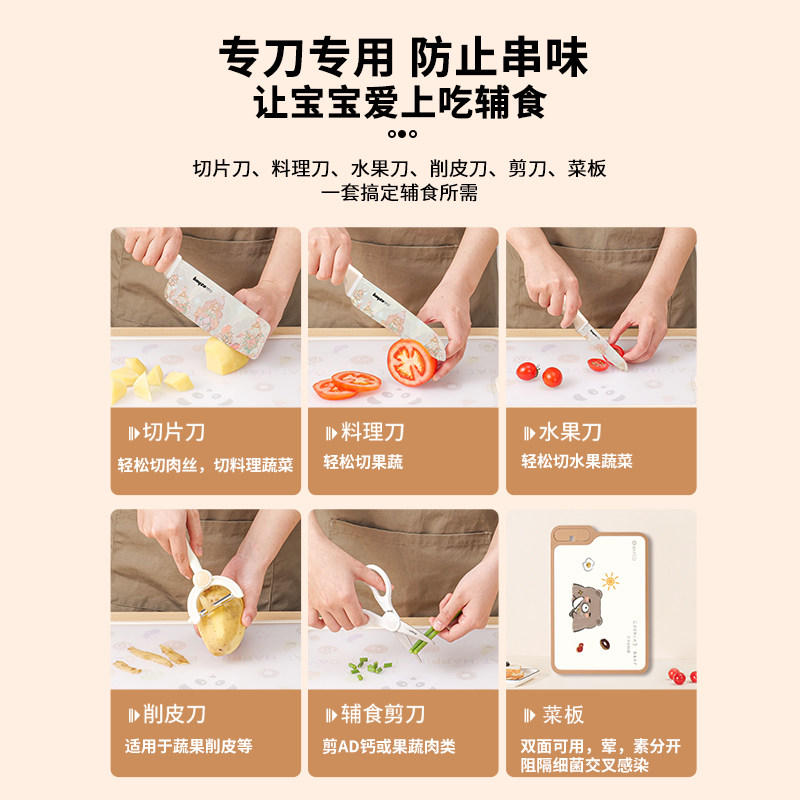 专刀专用 防止串味
让宝宝爱上吃辅食

切片刀、料理刀、水果刀、削皮刀、剪刀、菜板
一套搞定辅食所需

切片刀
轻松切肉丝，切料理蔬菜

料理刀
轻松切果蔬

水果刀
轻松切水果蔬菜

削皮刀
适用于蔬果削皮等

辅食剪刀
剪AD钙或果蔬肉类

菜板
双面可用，荤，素分开
阻隔细菌交叉感染