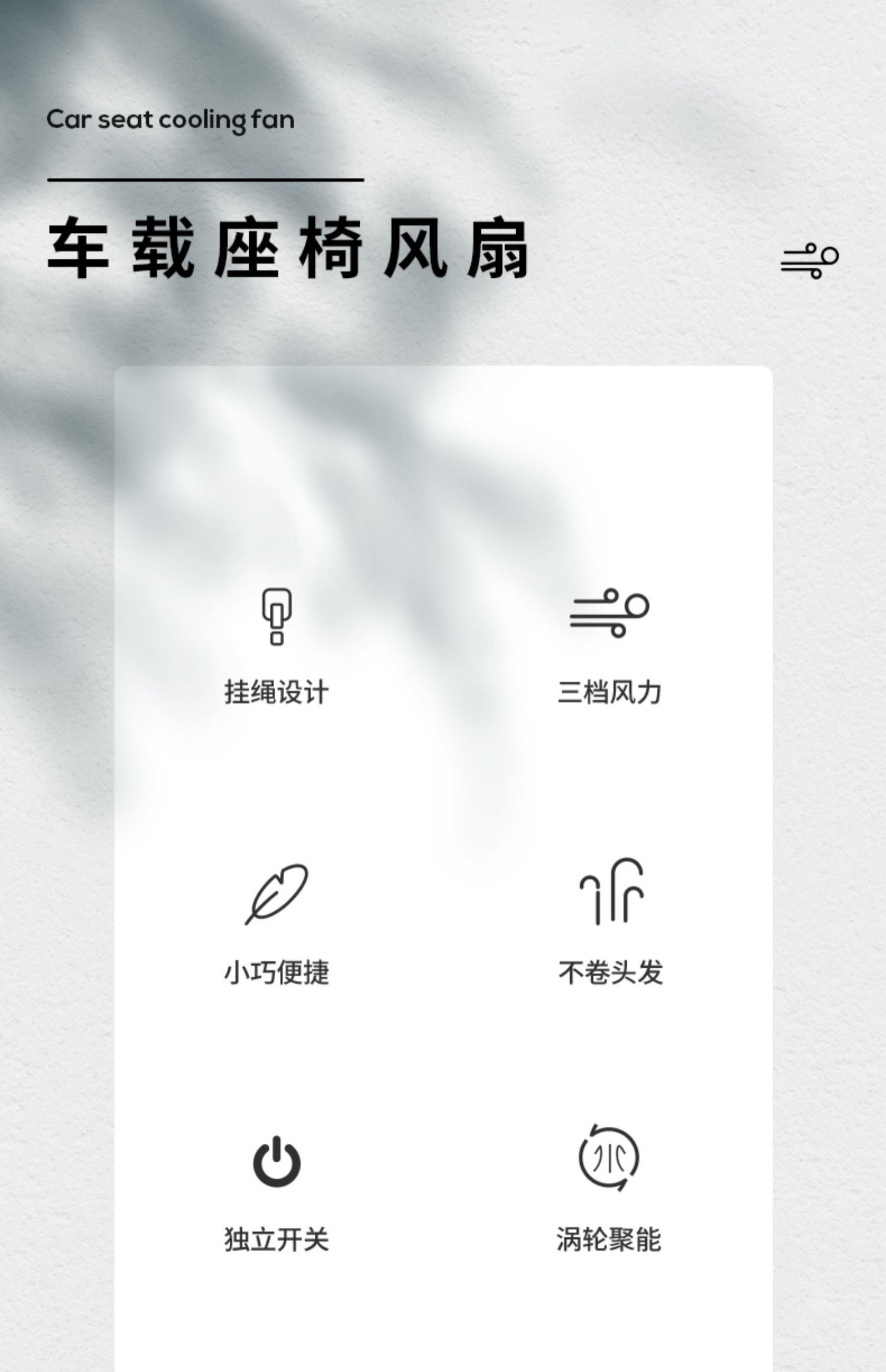 Car seat cooling fan

车载座椅风扇

挂绳设计

三档风力

小巧便捷

不卷头发

独立开关

涡轮聚能