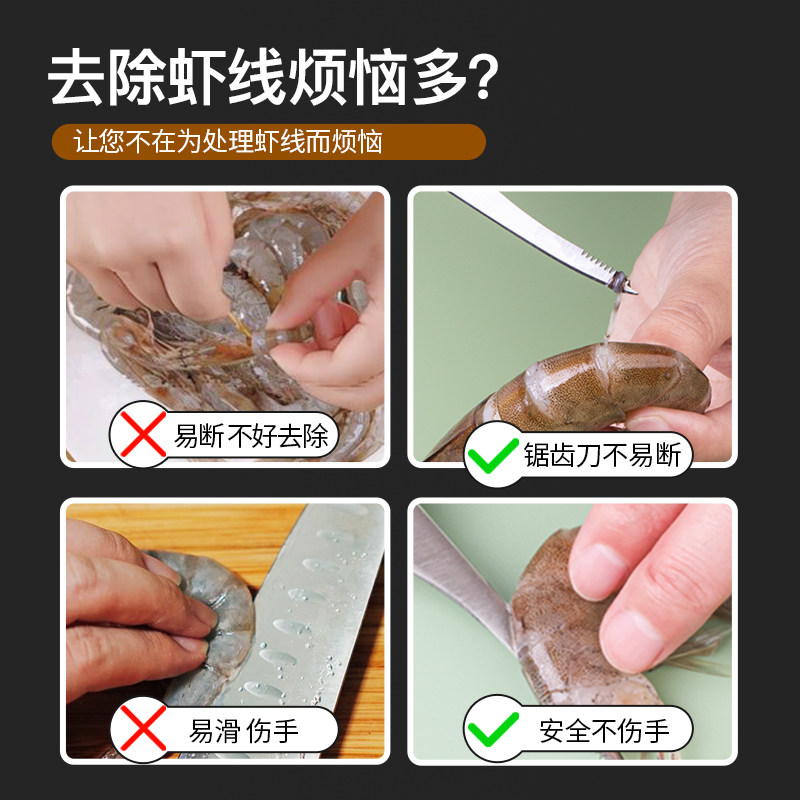 去除虾线烦恼多?

让您不在为处理虾线而烦恼

易断 不好去除

锯齿刀不易断

易滑 伤手

安全不伤手