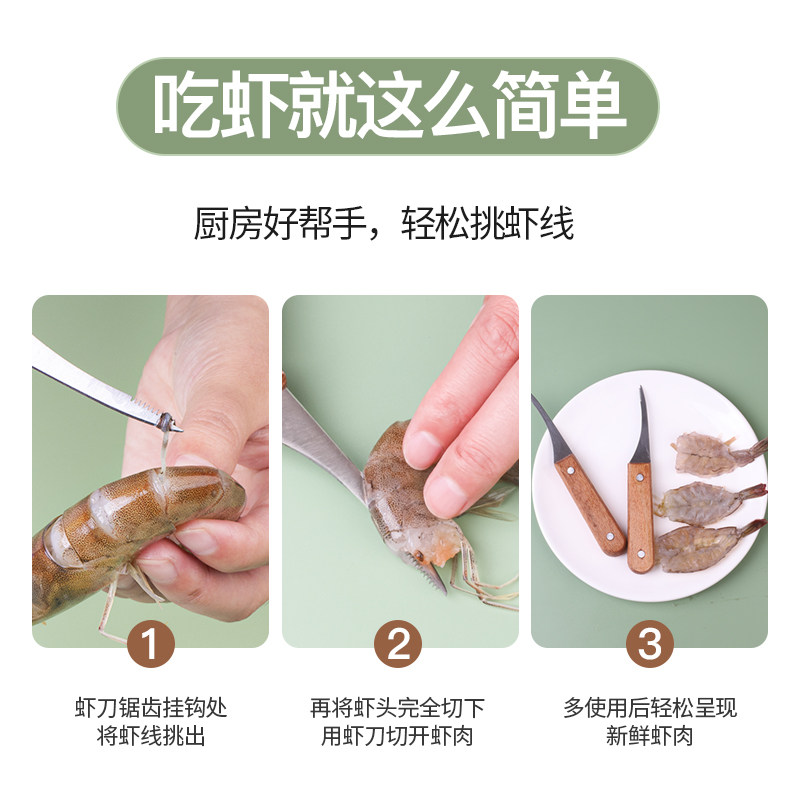 吃虾就这么简单

厨房好帮手，轻松挑虾线

1

虾刀锯齿挂钩处
将虾线挑出

2

再将虾头完全切下
用虾刀切开虾肉

3

多使用后轻松呈现
新鲜虾肉