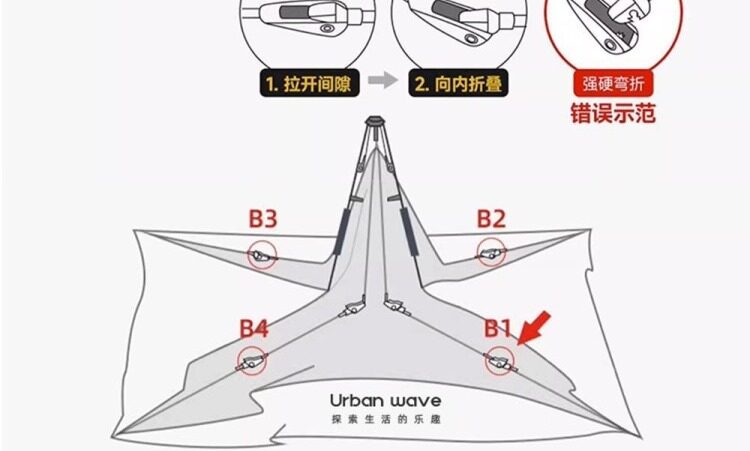 1. 拉开间隙

2. 向内折叠

强硬弯折

错误示范

B3

B2

B4

B1

Urban wave

探索生活的乐趣