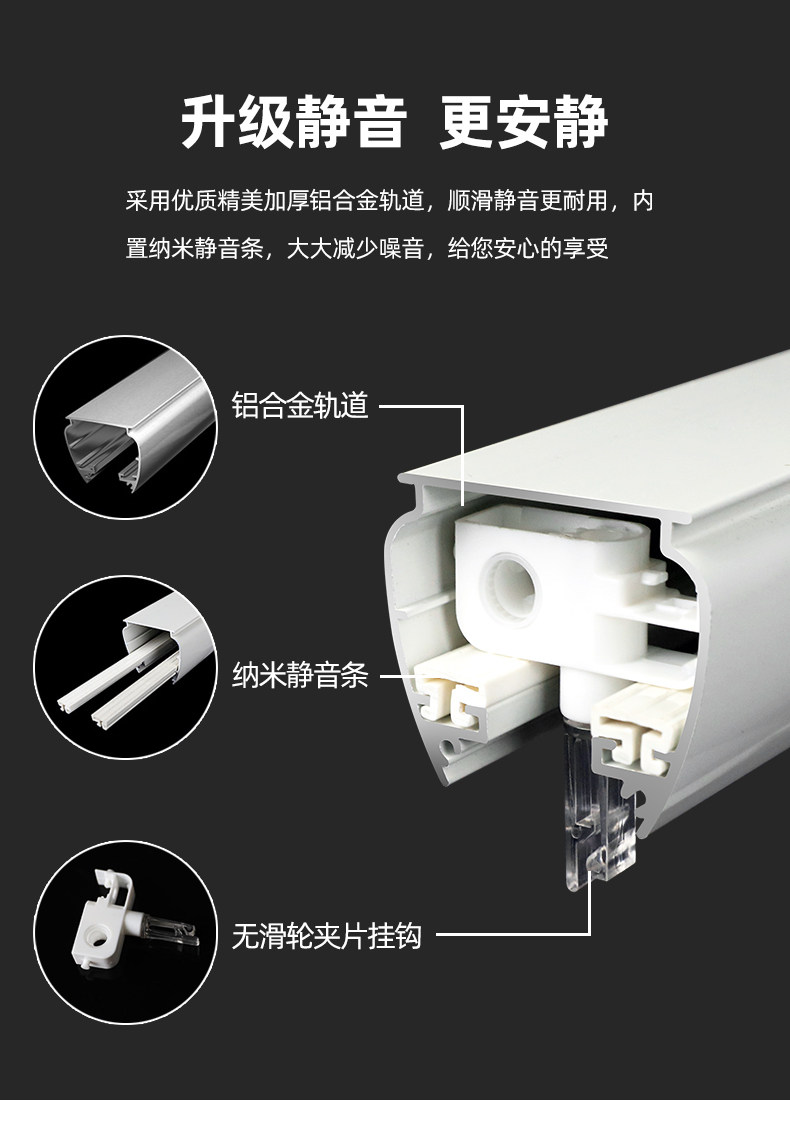 升级静音 更安静

采用优质精美加厚铝合金轨道，顺滑静音更耐用，内置纳米静音条，大大减少噪音，给您安心的享受

铝合金轨道

纳米静音条

无滑轮夹片挂钩